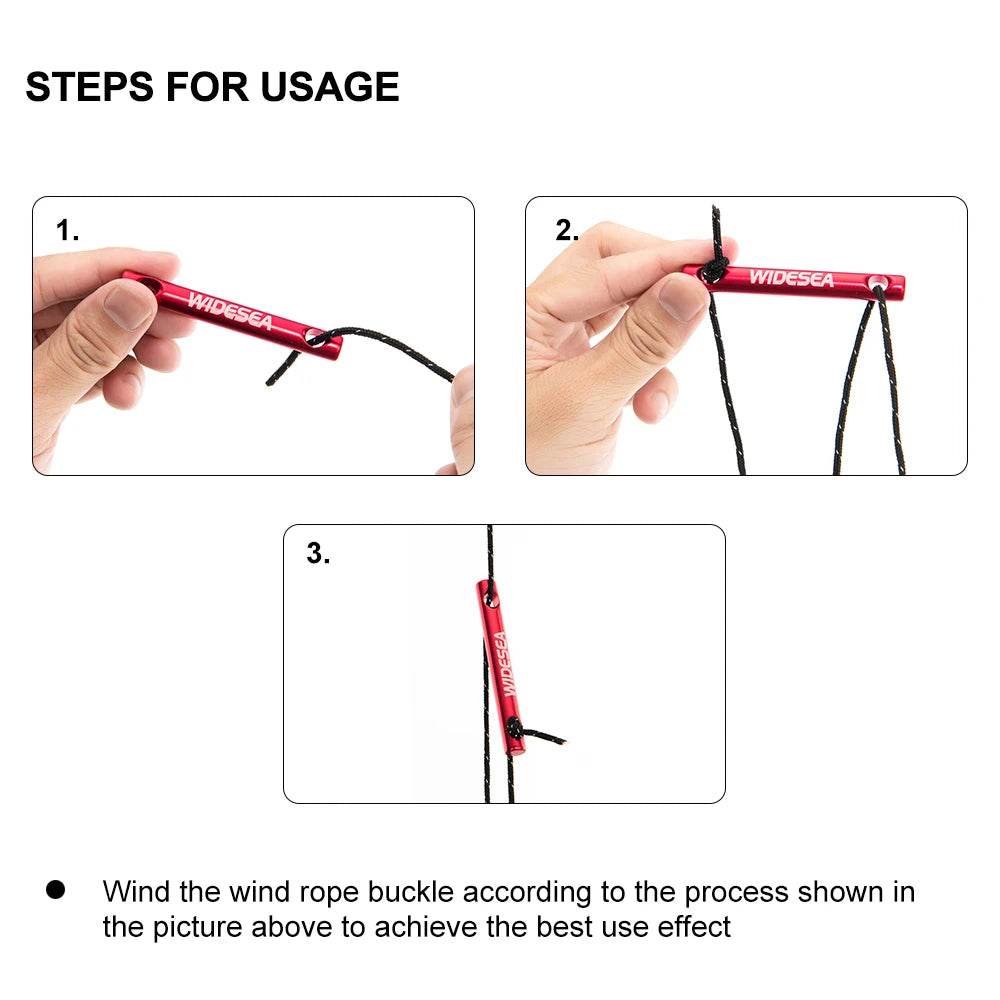 STEPS FOR USAGE

1.

WIDESEA

2.

WIDESEA

3.

WIDESEA

● Wind the wind rope buckle according to the process shown in the picture above to achieve the best use effect