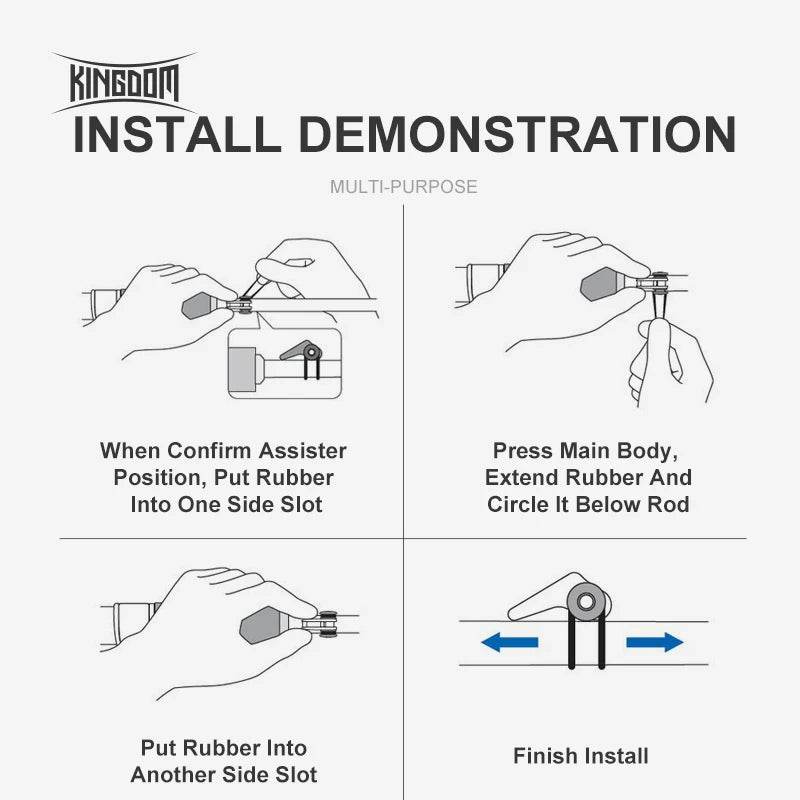 KINGDOM
INSTALL DEMONSTRATION

MULTI-PURPOSE

When Confirm Assister Position, Put Rubber Into One Side Slot

Press Main Body, Extend Rubber And Circle It Below Rod

Put Rubber Into Another Side Slot

Finish Install