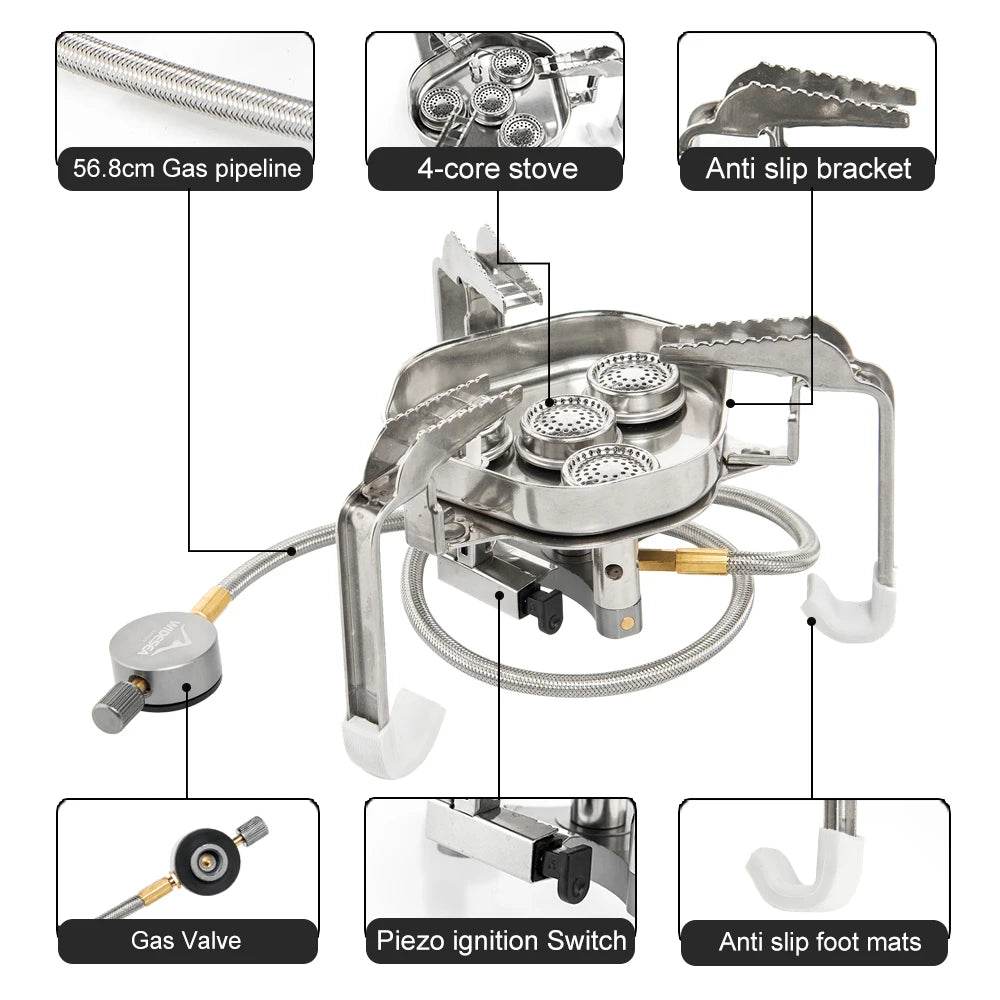 56.8cm Gas pipeline

4-core stove

Anti slip bracket

WIDESEA

Gas Valve

Piezo ignition Switch

Anti slip foot mats