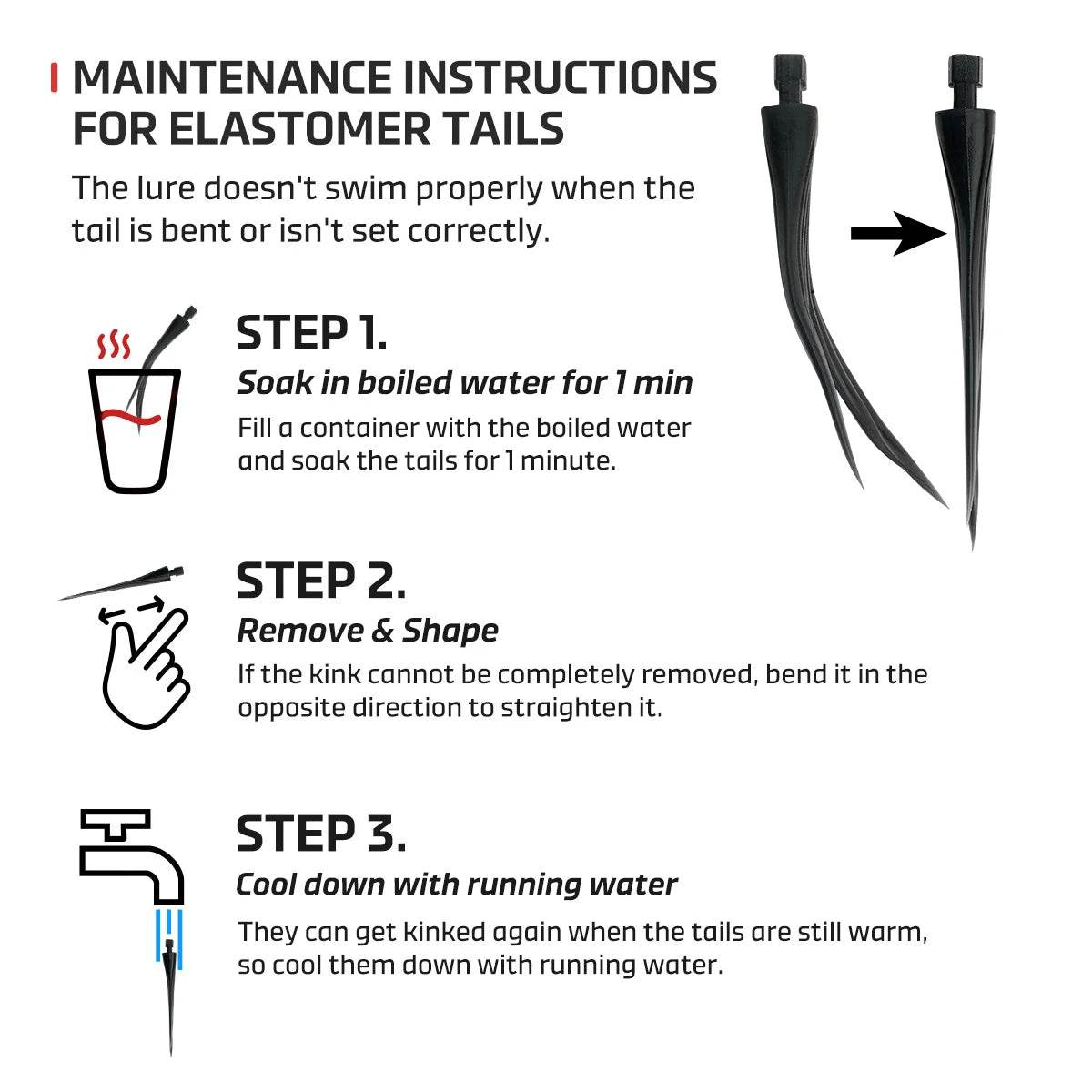 MAINTENANCE INSTRUCTIONS FOR ELASTOMER TAILS

The lure doesn't swim properly when the tail is bent or isn't set correctly.

STEP 1.

Soak in boiled water for 1 min

Fill a container with the boiled water and soak the tails for 1 minute.

STEP 2.

Remove & Shape

If the kink cannot be completely removed, bend it in the opposite direction to straighten it.

STEP 3.

Cool down with running water

They can get kinked again when the tails are still warm, so cool them down with running water.