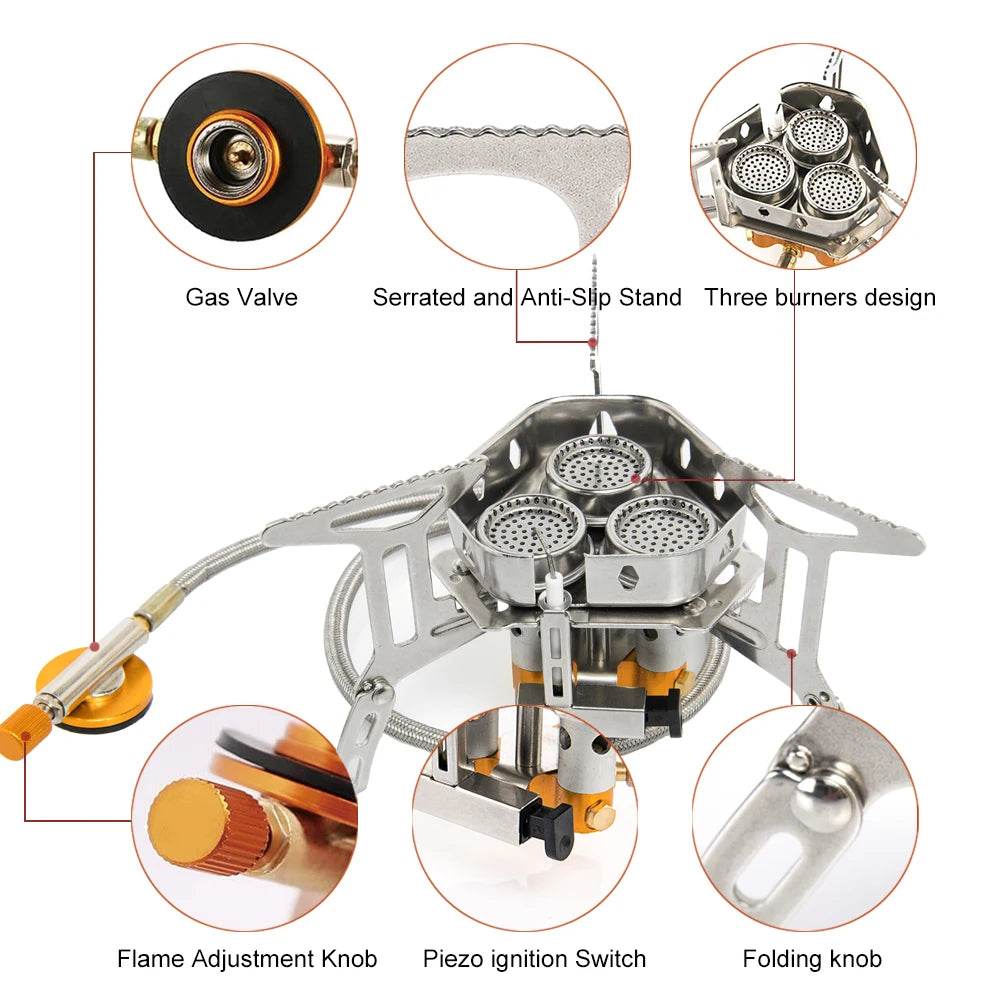 Gas Valve

Serrated and Anti-Slip Stand

Three burners design

Flame Adjustment Knob

Piezo ignition Switch

Folding knob