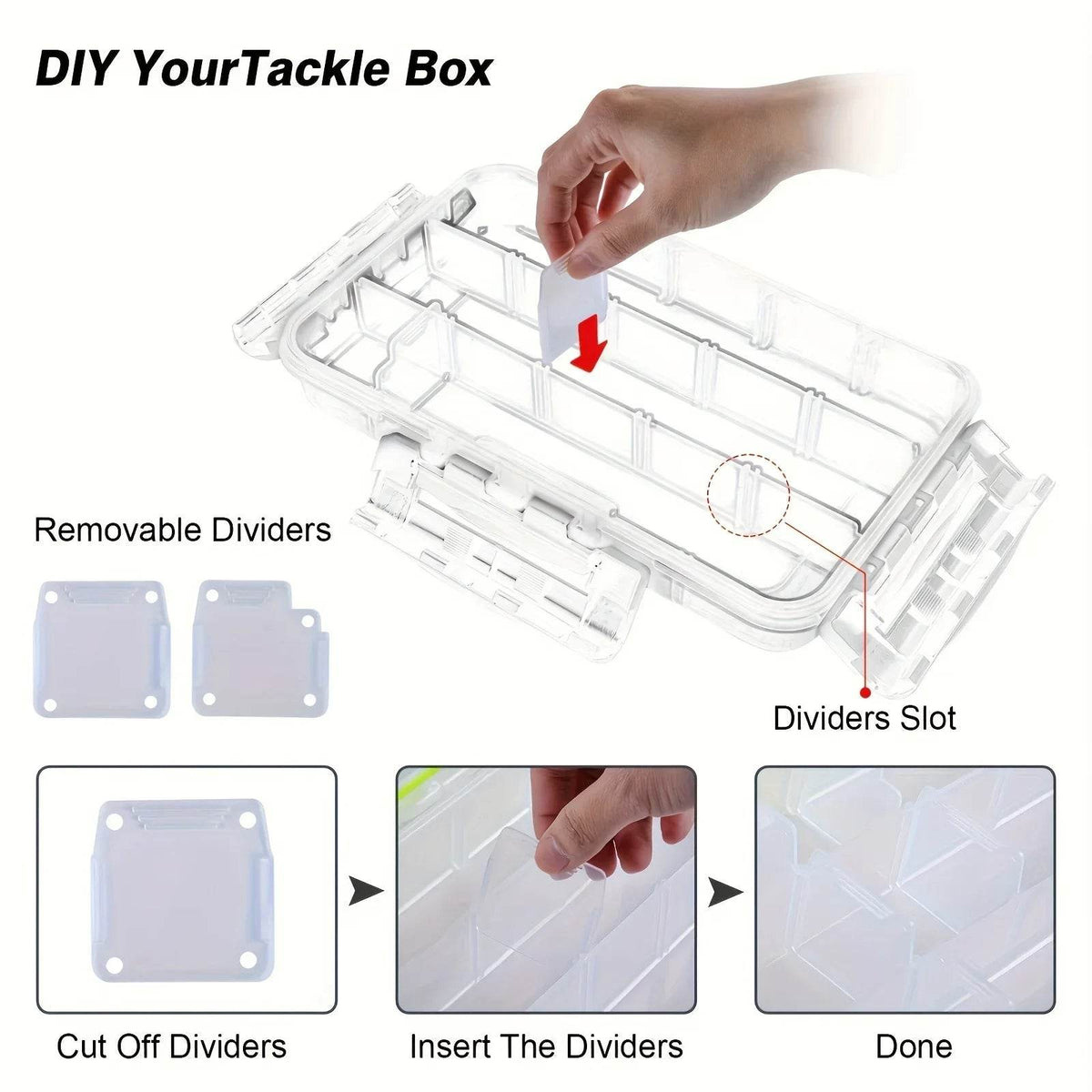 DIY YourTackle Box

Removable Dividers

Dividers Slot

Cut Off Dividers

Insert The Dividers

Done