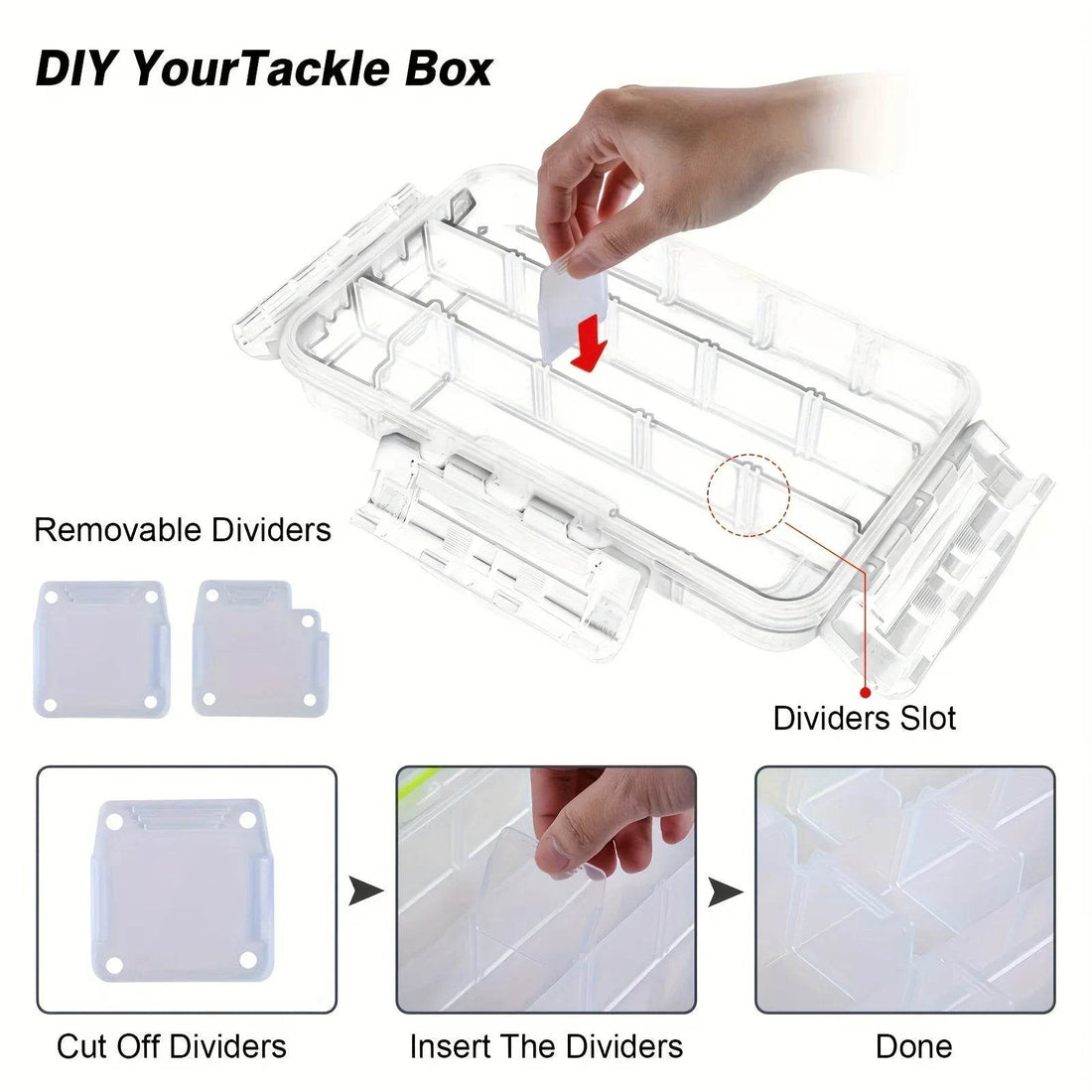 DIY YourTackle Box

Removable Dividers

Dividers Slot

Cut Off Dividers

Insert The Dividers

Done