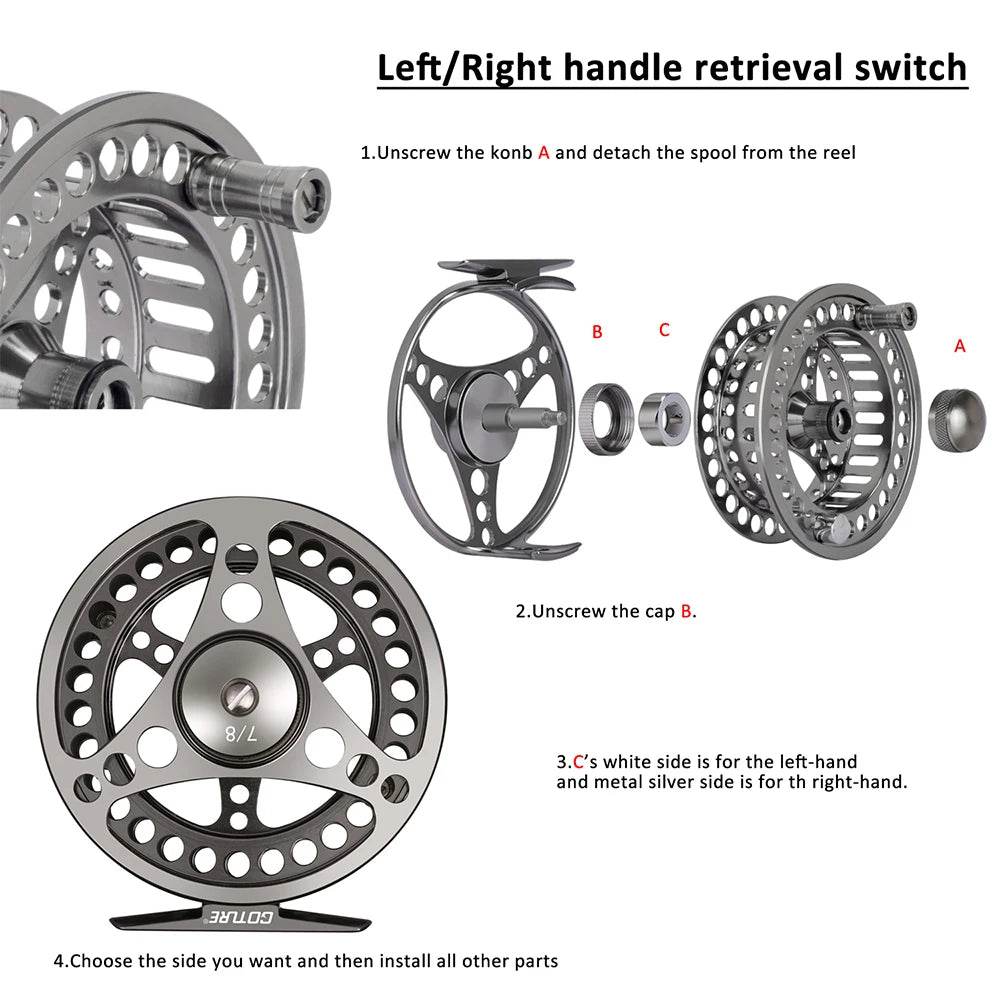 Left/Right handle retrieval switch

1.Unscrew the konb A and detach the spool from the reel

B

C

A

2.Unscrew the cap B.

7/8

3.C's white side is for the left-hand and metal silver side is for th right-hand.

GOTURE

4.Choose the side you want and then install all other parts