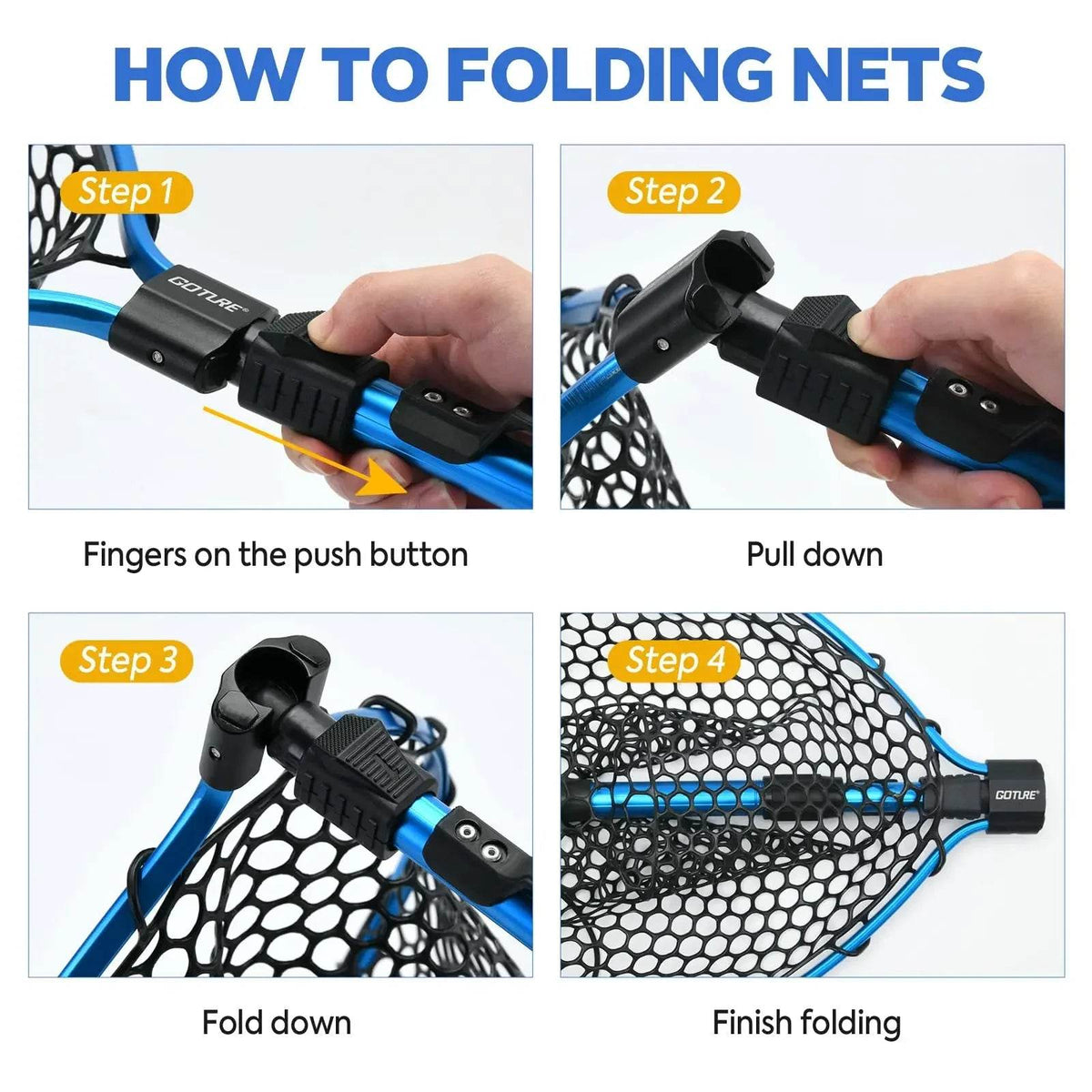 HOW TO FOLDING NETS

Step 1

GOTURE®

Fingers on the push button

Step 2

Pull down

Step 3

Fold down

Step 4

GOTURE®

Finish folding