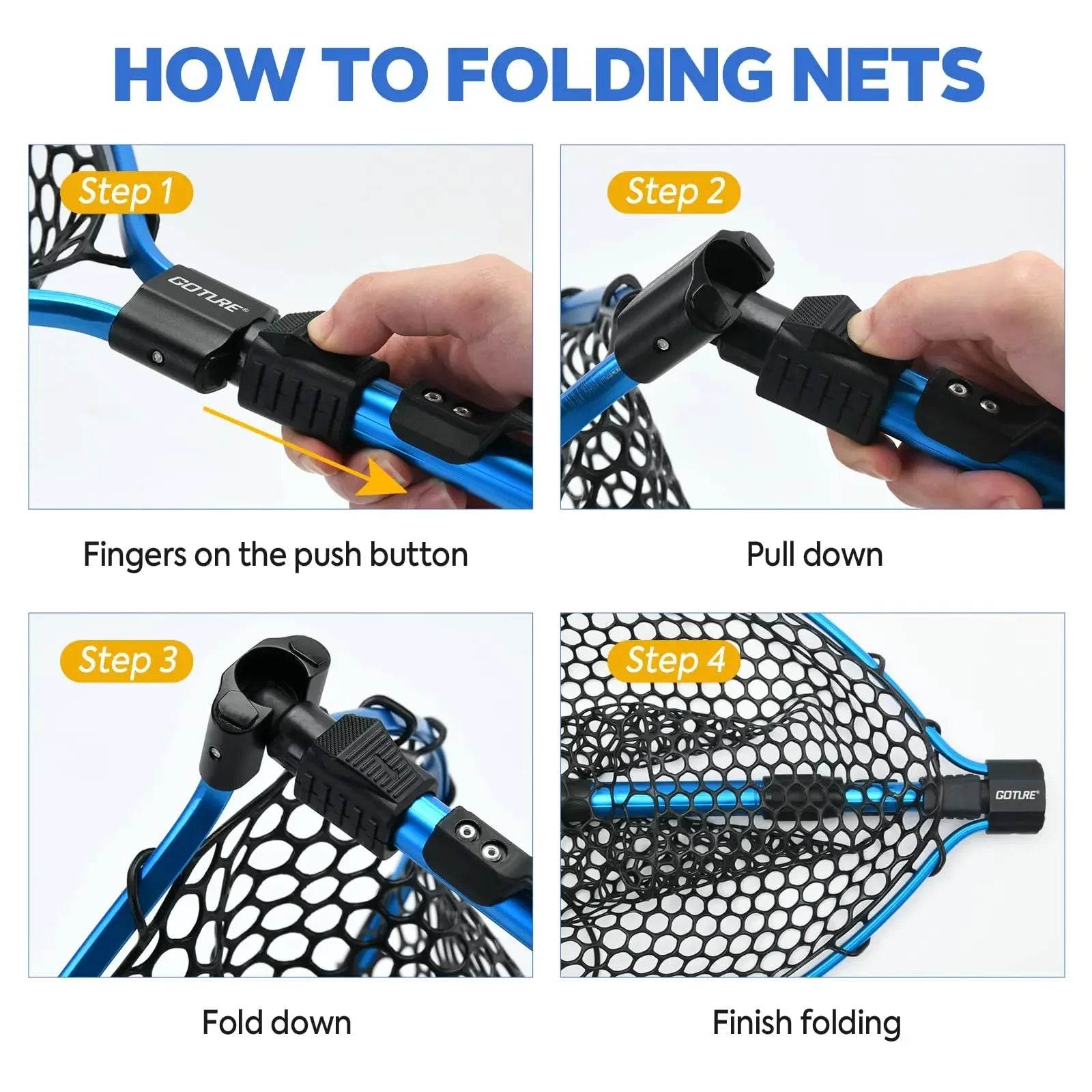 HOW TO FOLDING NETS

Step 1

GOTURE®

Fingers on the push button

Step 2

Pull down

Step 3

Fold down

Step 4

GOTURE®

Finish folding