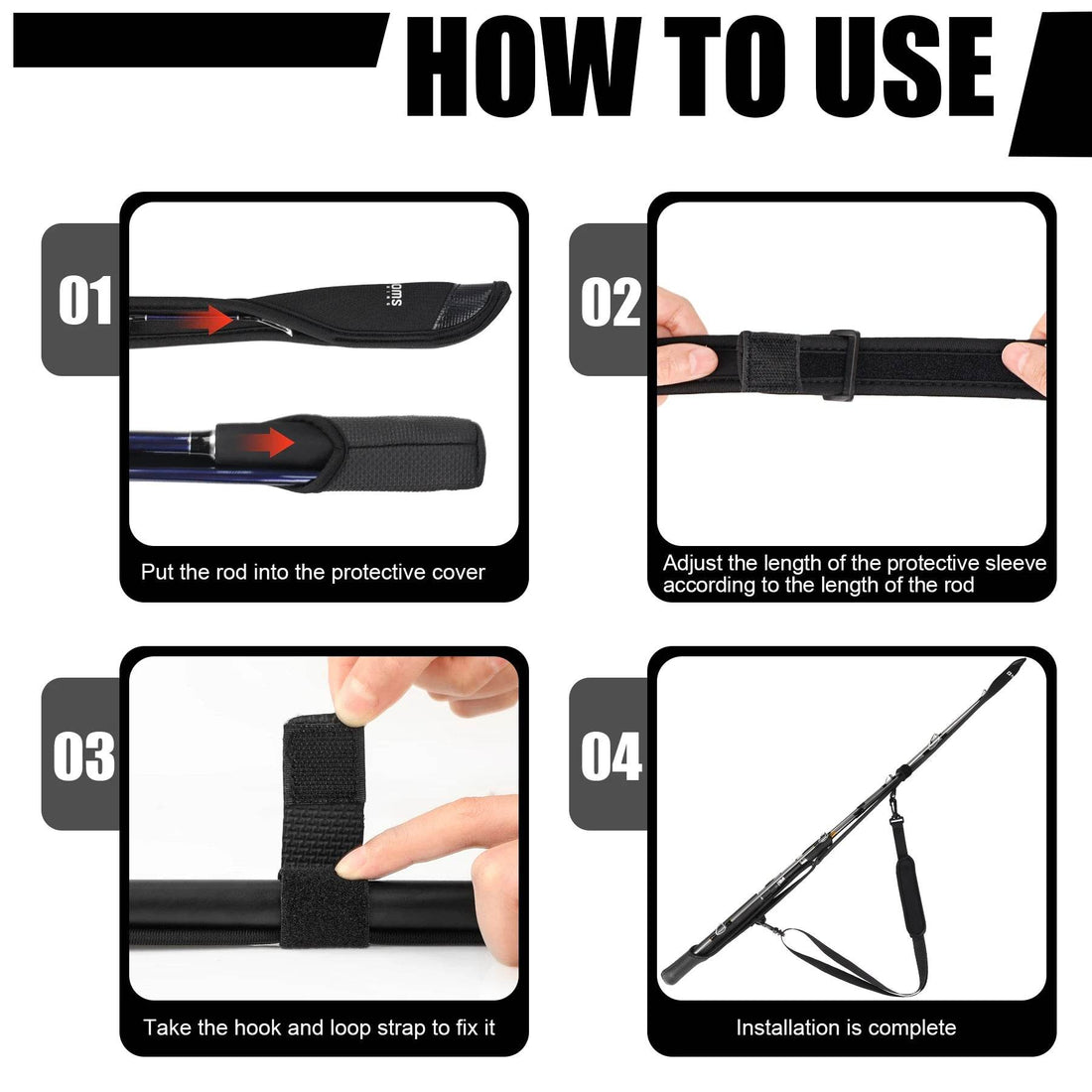 HOW TO USE

01

Put the rod into the protective cover

02

Adjust the length of the protective sleeve according to the length of the rod

03

Take the hook and loop strap to fix it

04

Installation is complete