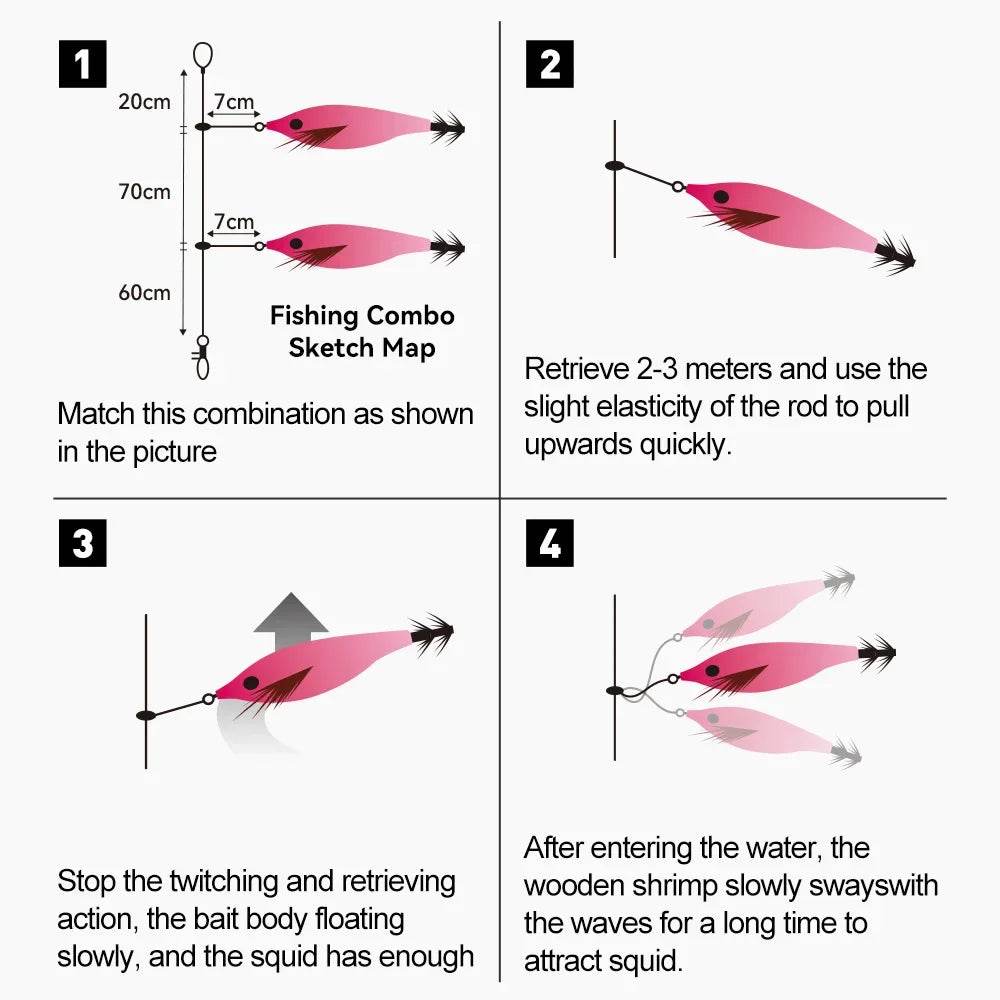 1

20cm

7cm

70cm

7cm

60cm

Fishing Combo Sketch Map

Match this combination as shown in the picture

2

Retrieve 2-3 meters and use the slight elasticity of the rod to pull upwards quickly.

3

Stop the twitching and retrieving action, the bait body floating slowly, and the squid has enough

4

After entering the water, the wooden shrimp slowly swayswith the waves for a long time to attract squid.