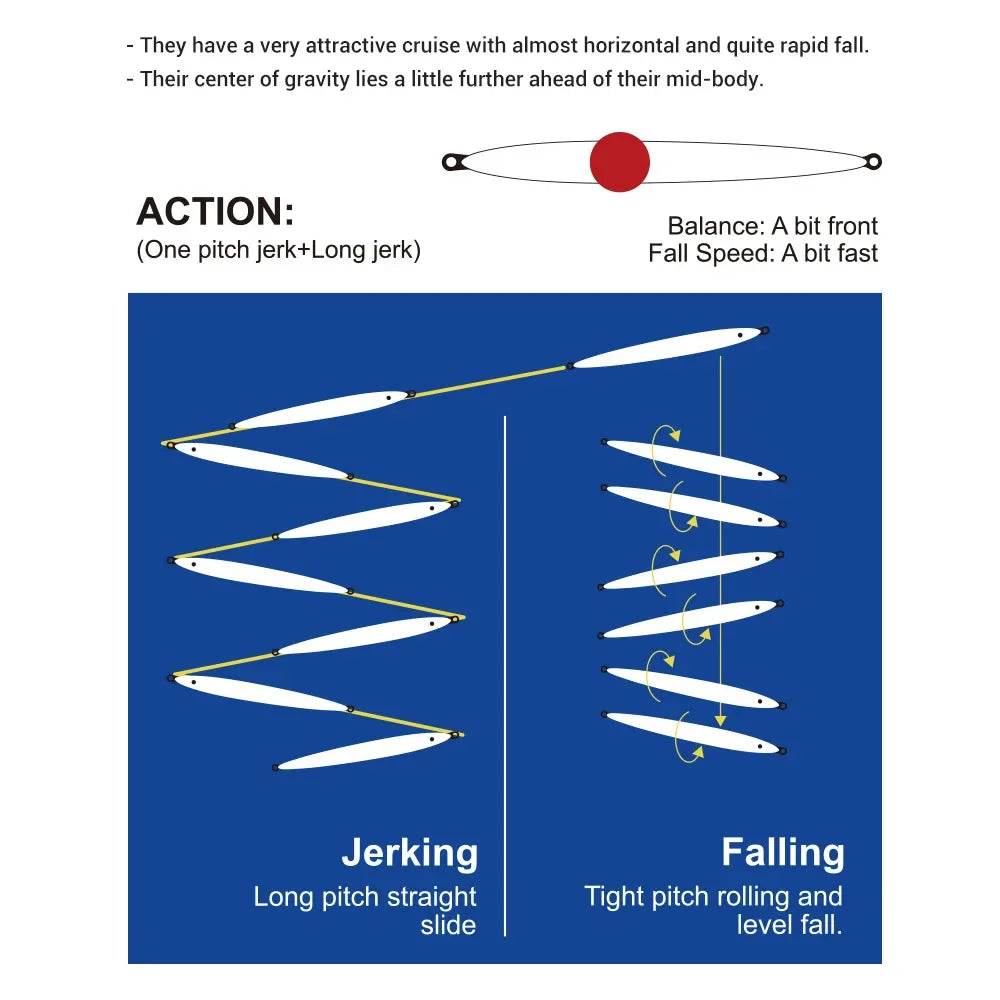 - They have a very attractive cruise with almost horizontal and quite rapid fall.
- Their center of gravity lies a little further ahead of their mid-body.

ACTION:
(One pitch jerk+Long jerk)

Balance: A bit front
Fall Speed: A bit fast

Jerking
Long pitch straight slide

Falling
Tight pitch rolling and level fall.