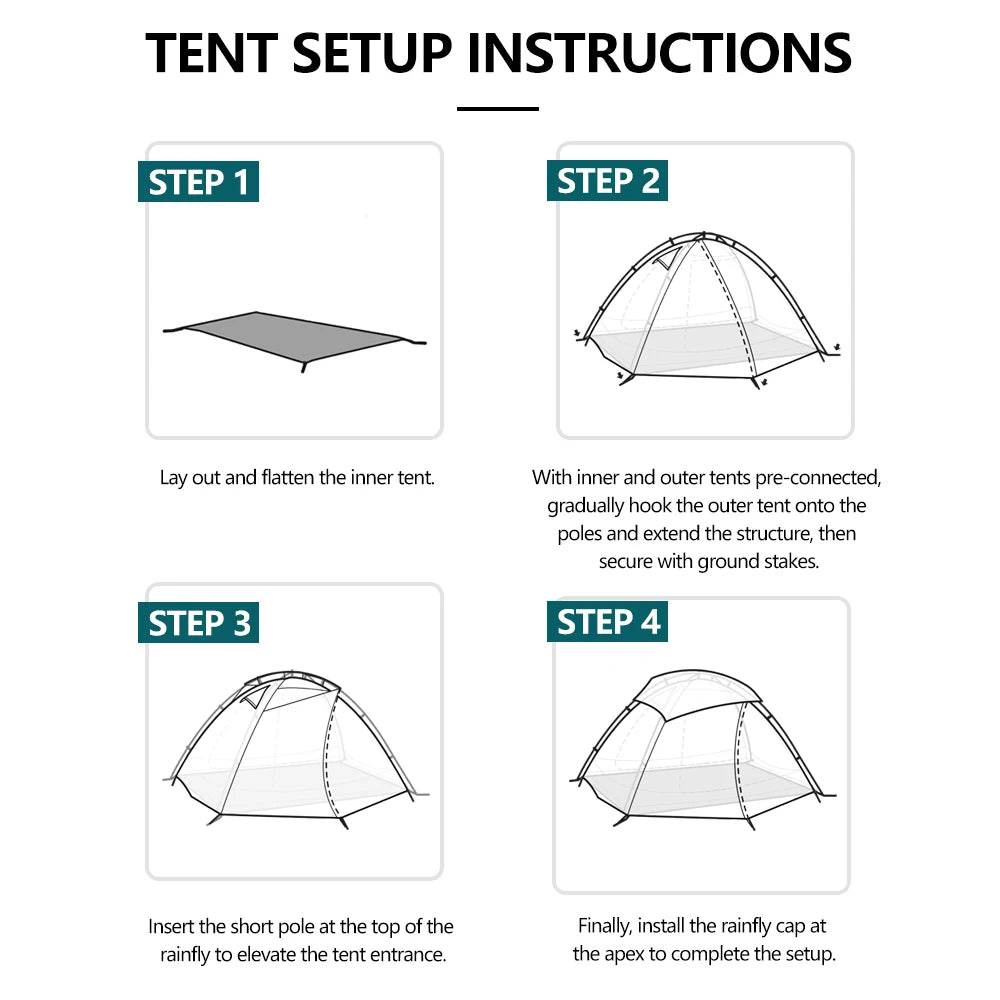 TENT SETUP INSTRUCTIONS

STEP 1

Lay out and flatten the inner tent.

STEP 2

With inner and outer tents pre-connected, gradually hook the outer tent onto the poles and extend the structure, then secure with ground stakes.

STEP 3

Insert the short pole at the top of the rainfly to elevate the tent entrance.

STEP 4

Finally, install the rainfly cap at the apex to complete the setup.