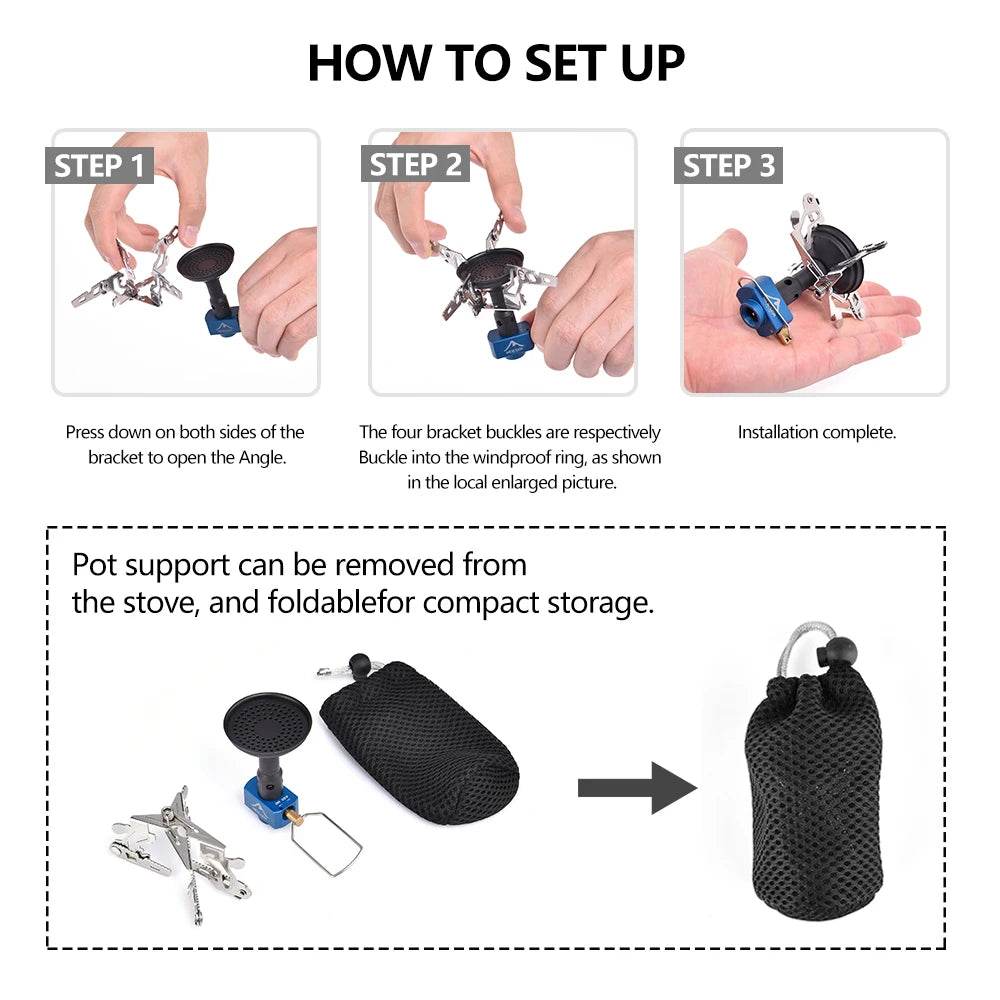 HOW TO SET UP

STEP 1

Press down on both sides of the bracket to open the Angle.

STEP 2

The four bracket buckles are respectively Buckle into the windproof ring, as shown in the local enlarged picture.

STEP 3

Installation complete.

Pot support can be removed from the stove, and foldablefor compact storage.