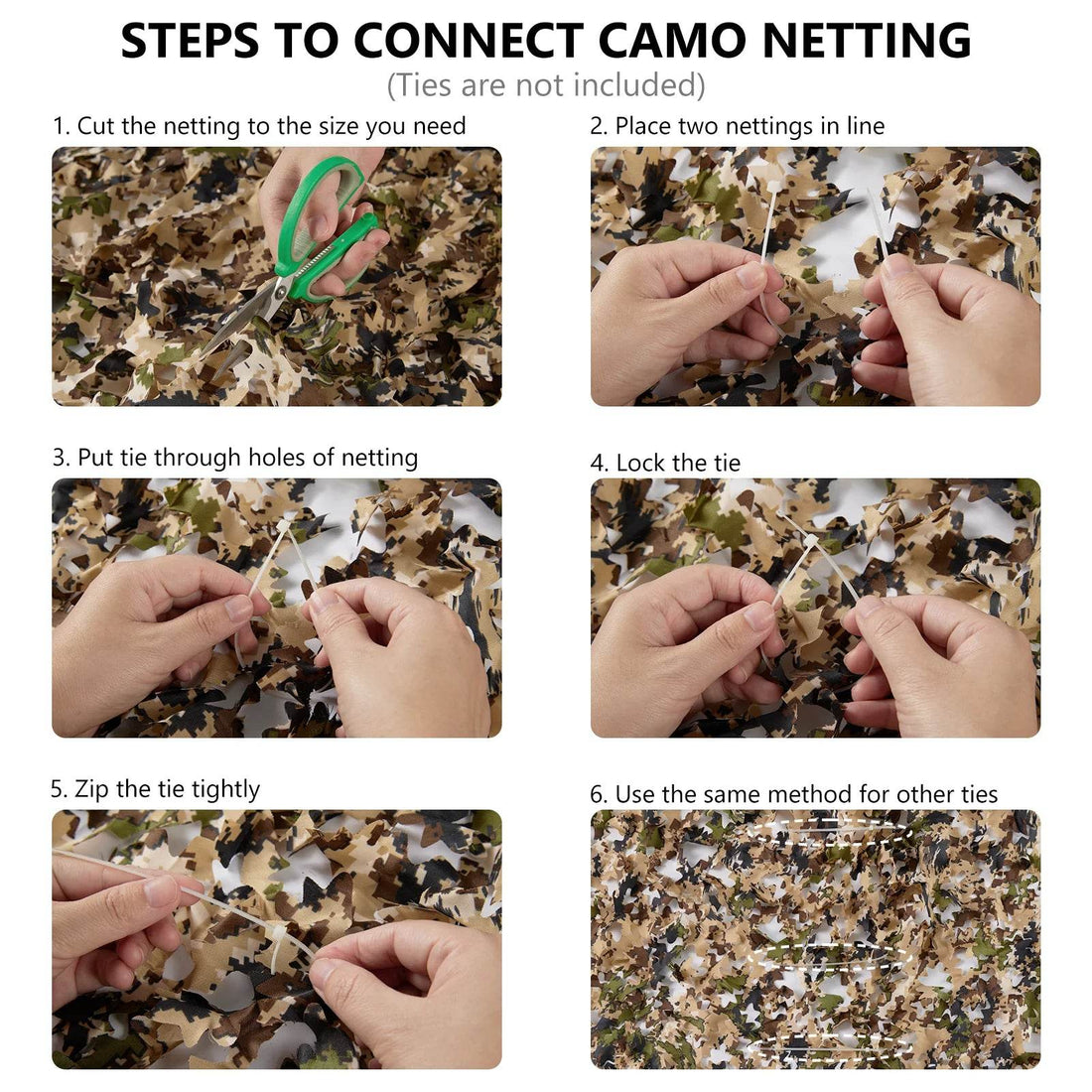 STEPS TO CONNECT CAMO NETTING
(Ties are not included)

1. Cut the netting to the size you need

2. Place two nettings in line

3. Put tie through holes of netting

4. Lock the tie

5. Zip the tie tightly

6. Use the same method for other ties