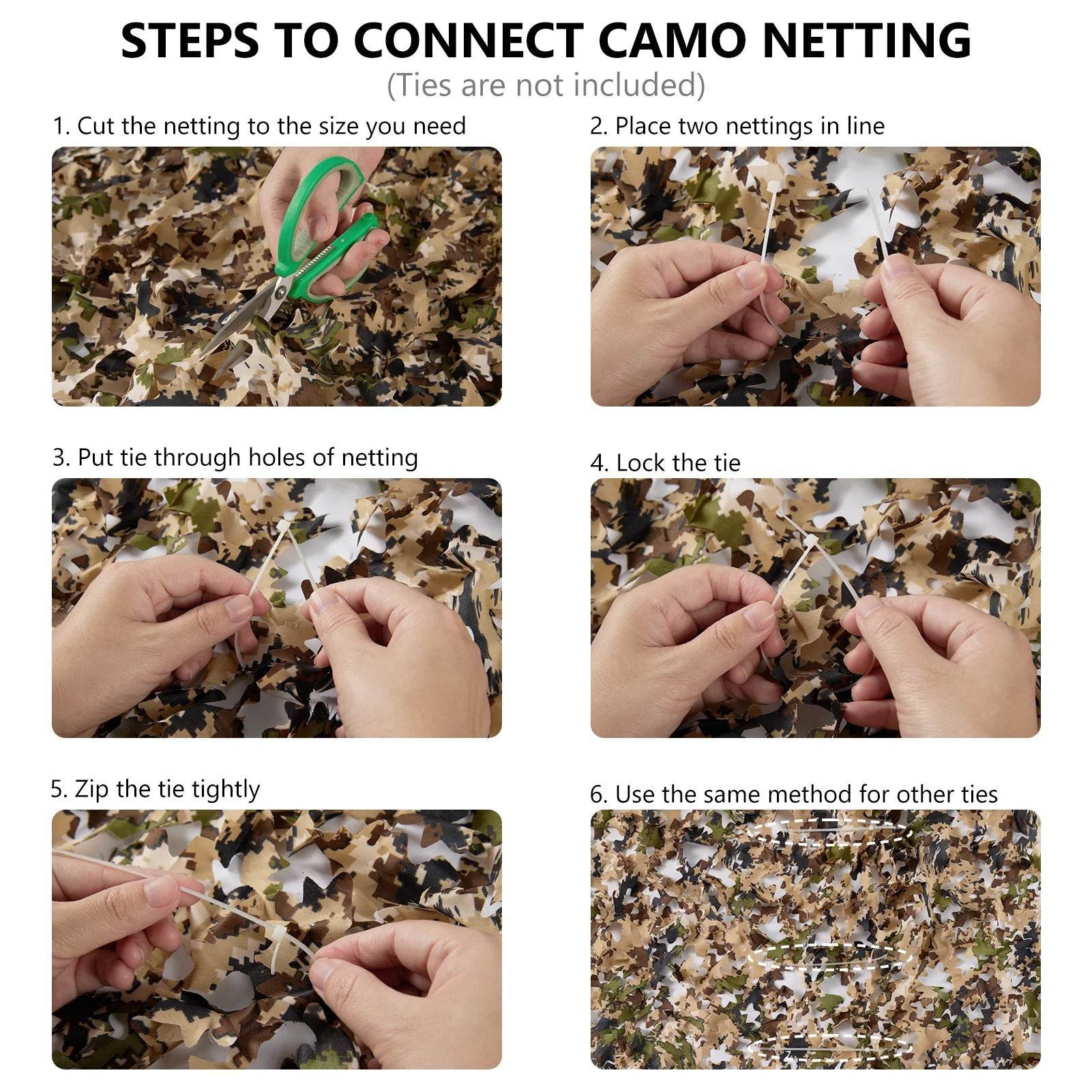 STEPS TO CONNECT CAMO NETTING
(Ties are not included)

1. Cut the netting to the size you need

2. Place two nettings in line

3. Put tie through holes of netting

4. Lock the tie

5. Zip the tie tightly

6. Use the same method for other ties