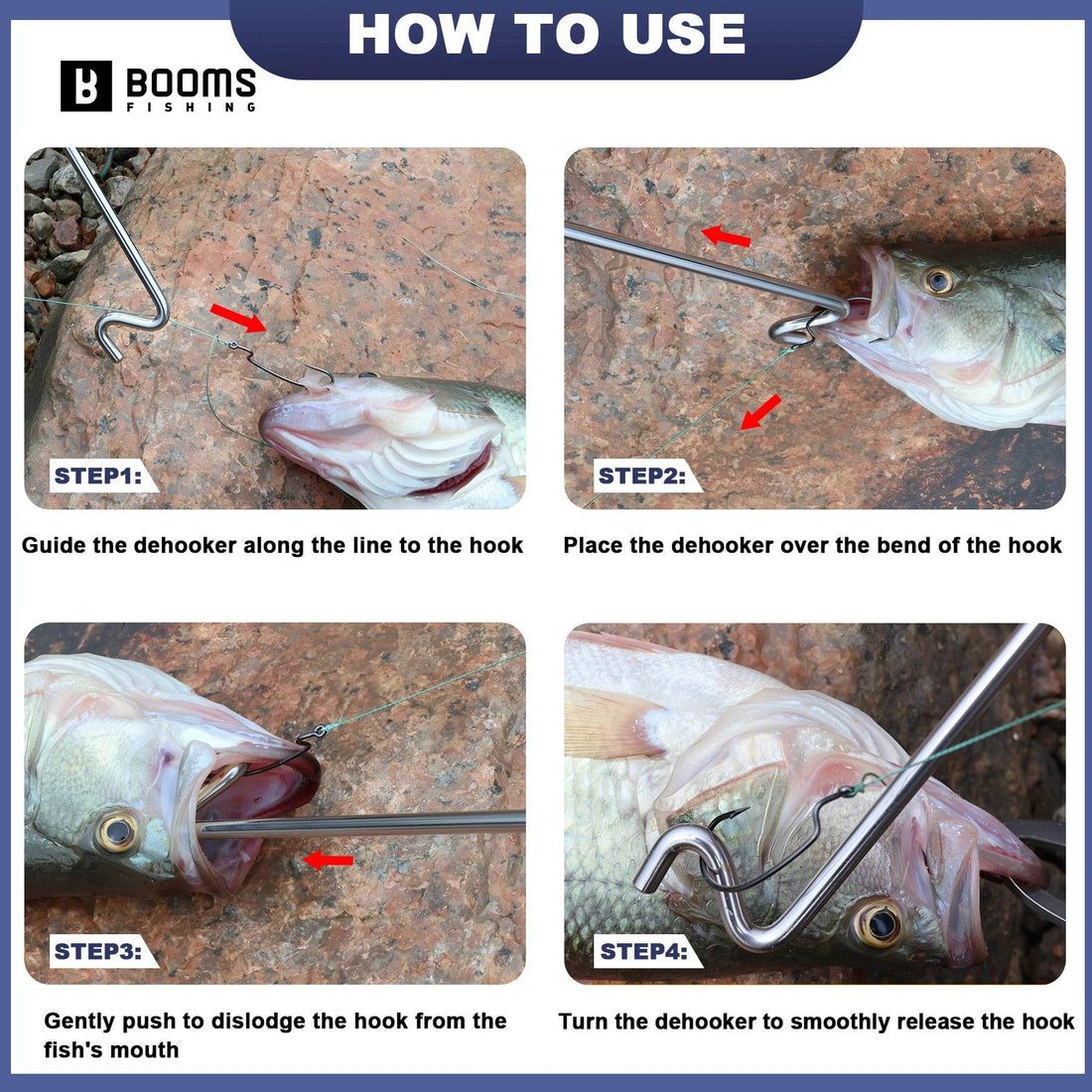 HOW TO USE

BOOMS FISHING

STEP1:

Guide the dehooker along the line to the hook

STEP2:

Place the dehooker over the bend of the hook

STEP3:

Gently push to dislodge the hook from the fish's mouth

STEP4:

Turn the dehooker to smoothly release the hook