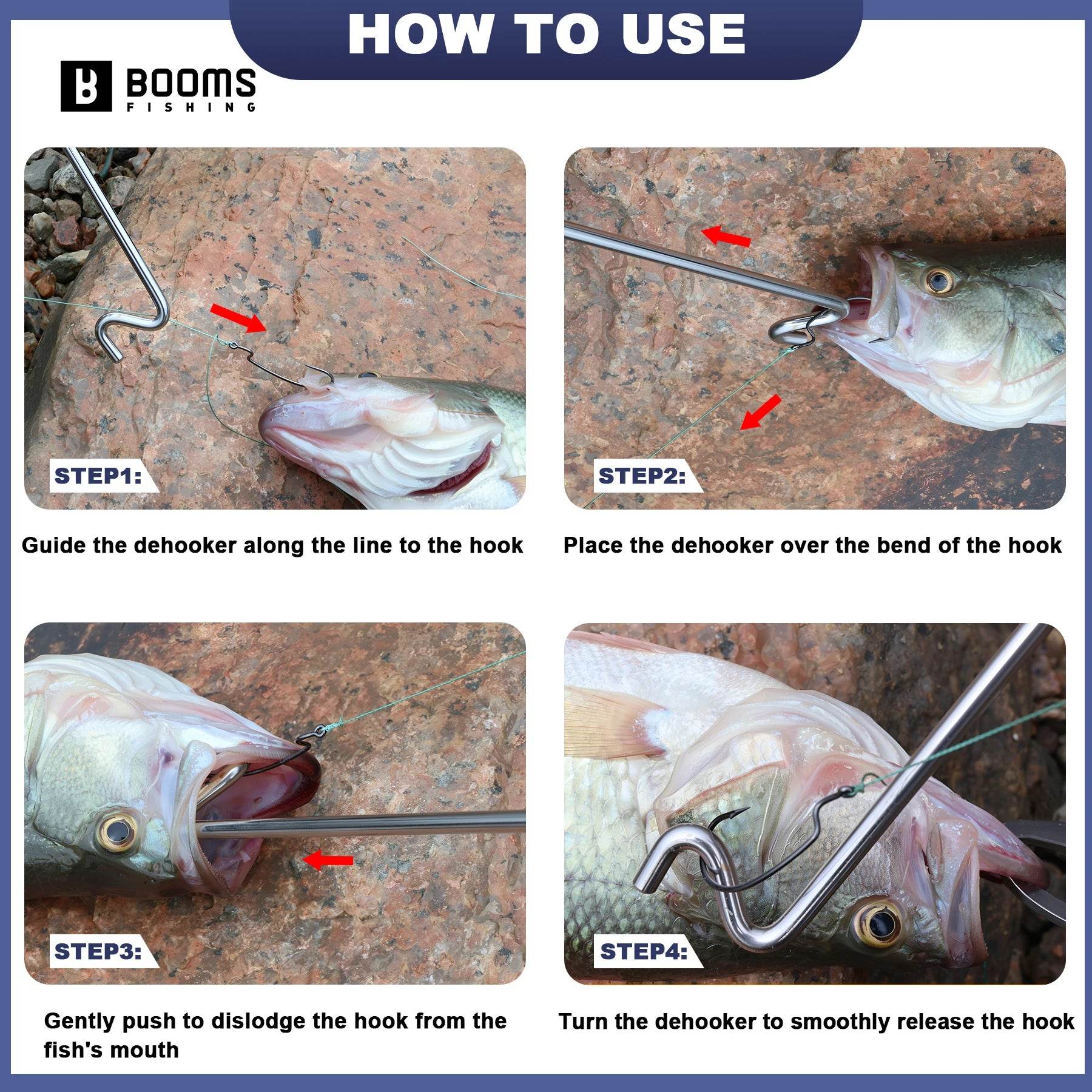 HOW TO USE

BOOMS
FISHING

STEP1:

Guide the dehooker along the line to the hook

STEP2:

Place the dehooker over the bend of the hook

STEP3:

Gently push to dislodge the hook from the fish's mouth

STEP4:

Turn the dehooker to smoothly release the hook