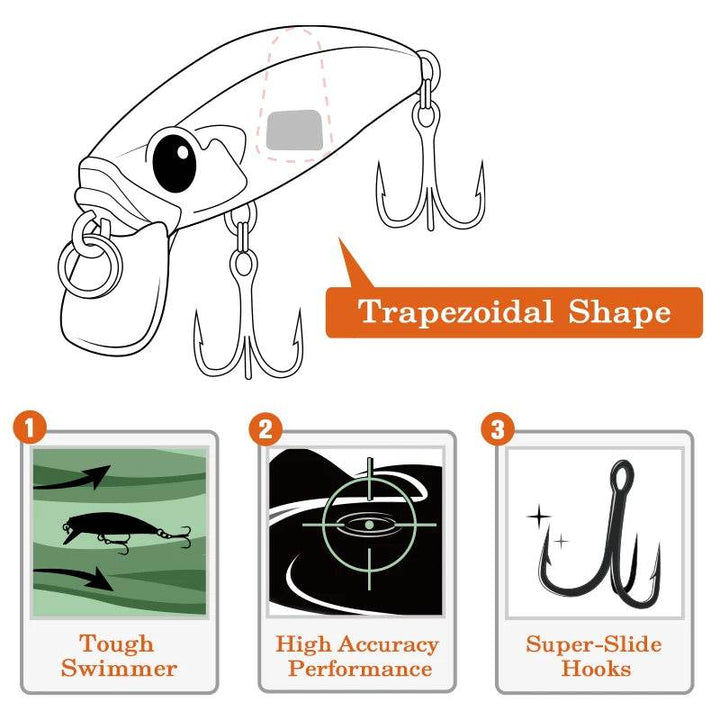 Trapezoidal Shape

1
Tough Swimmer

2
High Accuracy Performance

3
Super-Slide Hooks