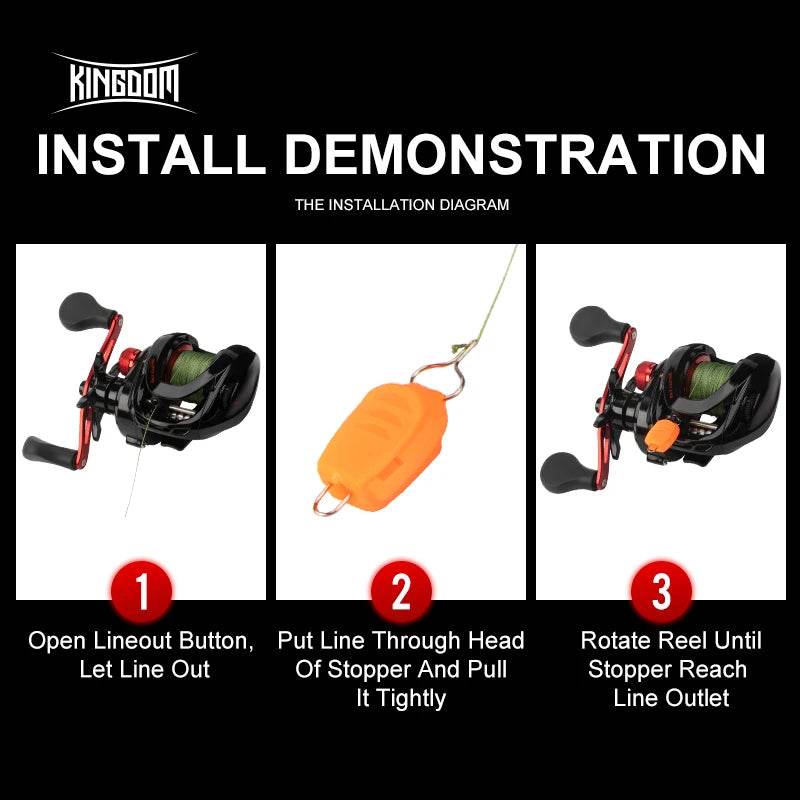 KINGDOM

INSTALL DEMONSTRATION

THE INSTALLATION DIAGRAM

1

Open Lineout Button, Let Line Out

2

Put Line Through Head Of Stopper And Pull It Tightly

3

Rotate Reel Until Stopper Reach Line Outlet