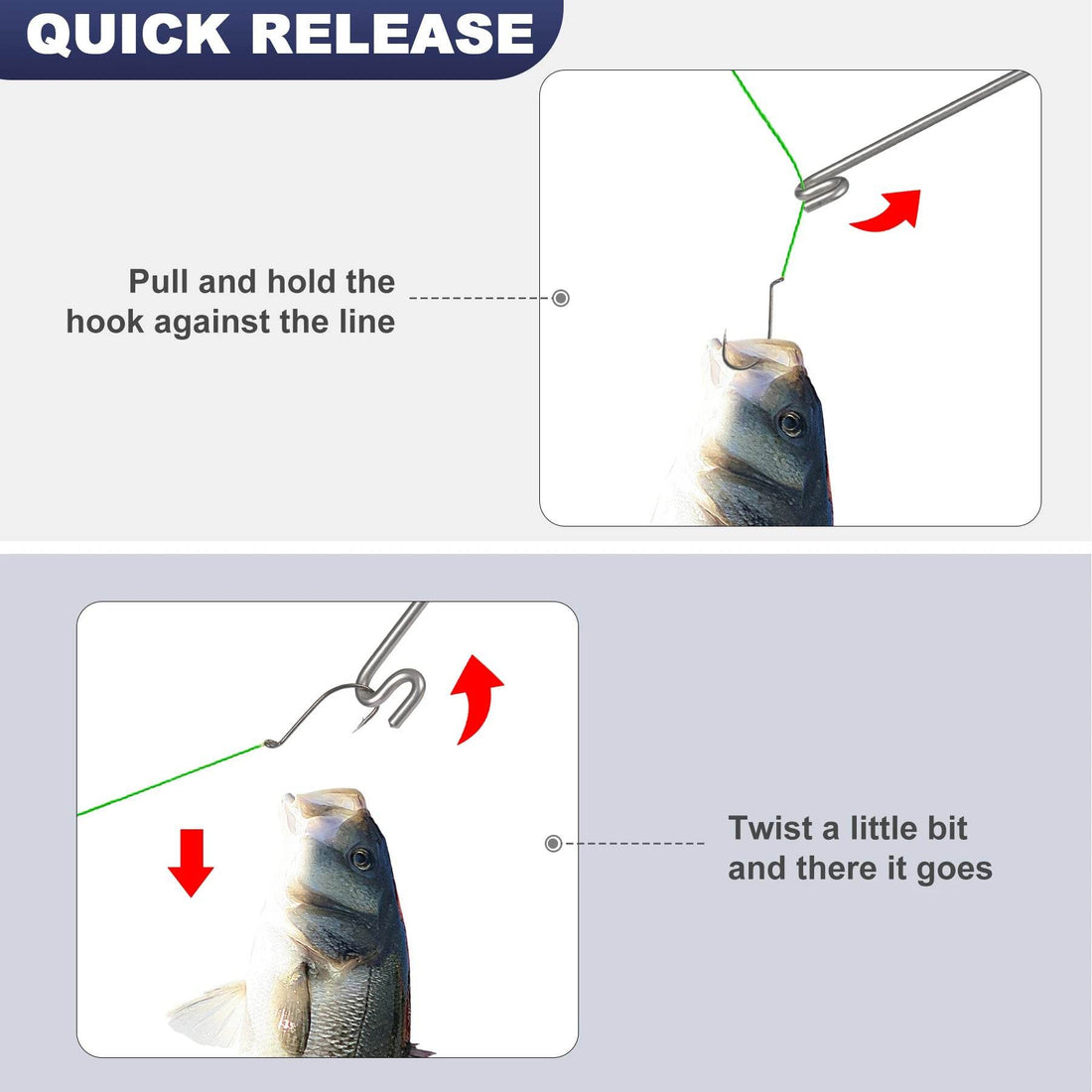 QUICK RELEASE

Pull and hold the hook against the line

Twist a little bit and there it goes