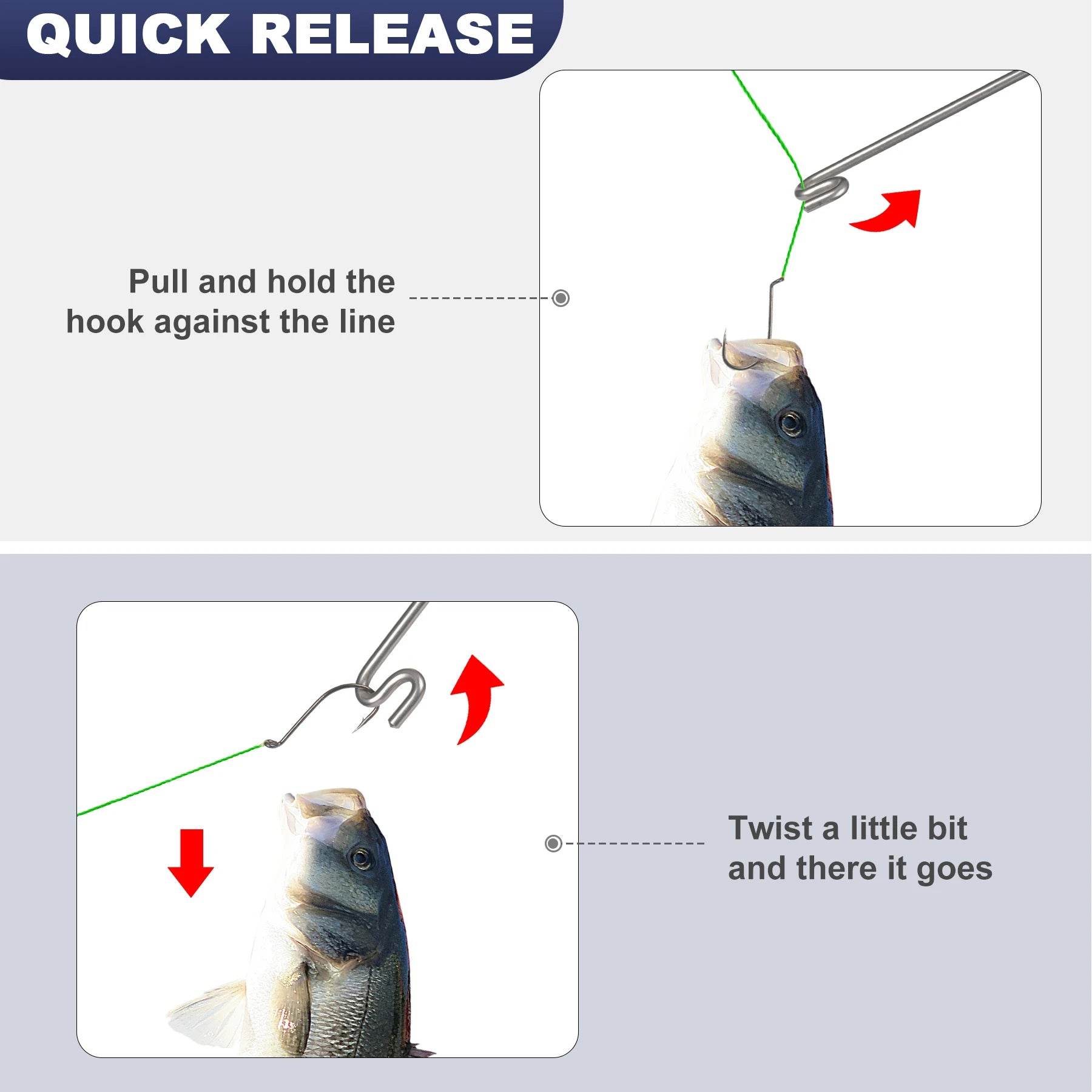 QUICK RELEASE

Pull and hold the hook against the line

Twist a little bit and there it goes