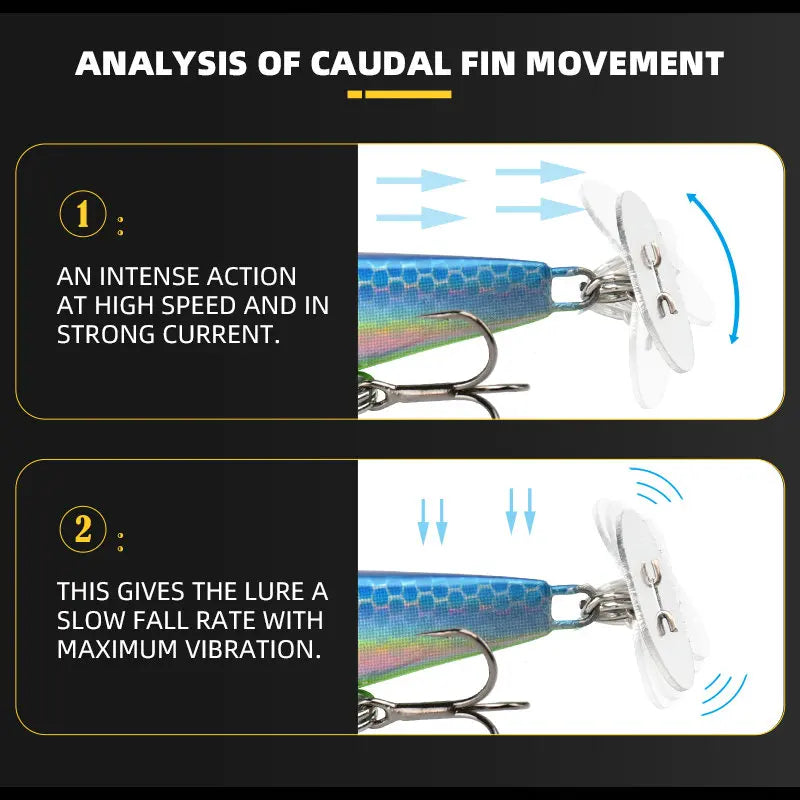 ANALYSIS OF CAUDAL FIN MOVEMENT

1 :

AN INTENSE ACTION AT HIGH SPEED AND IN STRONG CURRENT.

2 :

THIS GIVES THE LURE A SLOW FALL RATE WITH MAXIMUM VIBRATION.