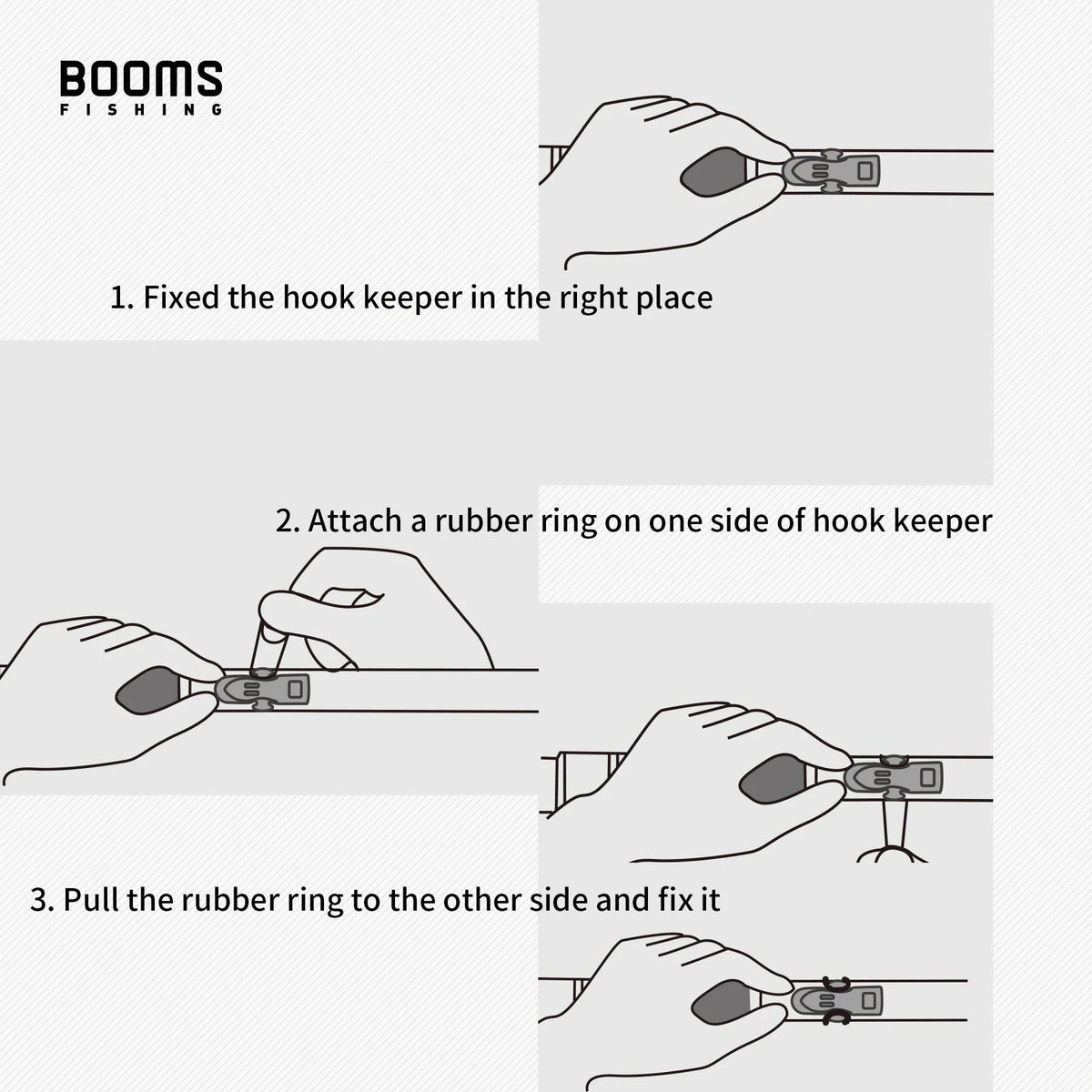 BOOMS
FISHING

1. Fixed the hook keeper in the right place

2. Attach a rubber ring on one side of hook keeper

3. Pull the rubber ring to the other side and fix it