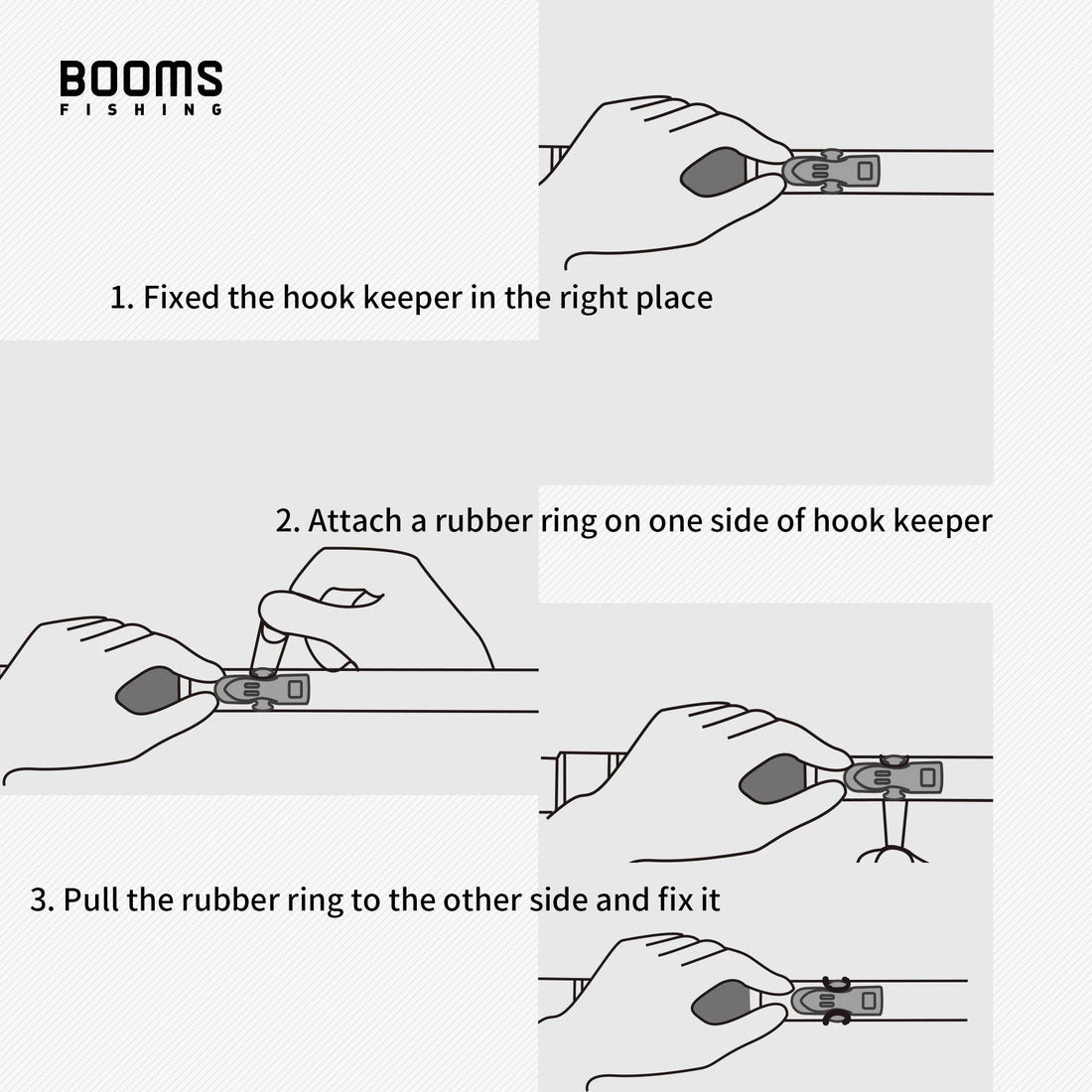 BOOMS
FISHING

1. Fixed the hook keeper in the right place

2. Attach a rubber ring on one side of hook keeper

3. Pull the rubber ring to the other side and fix it