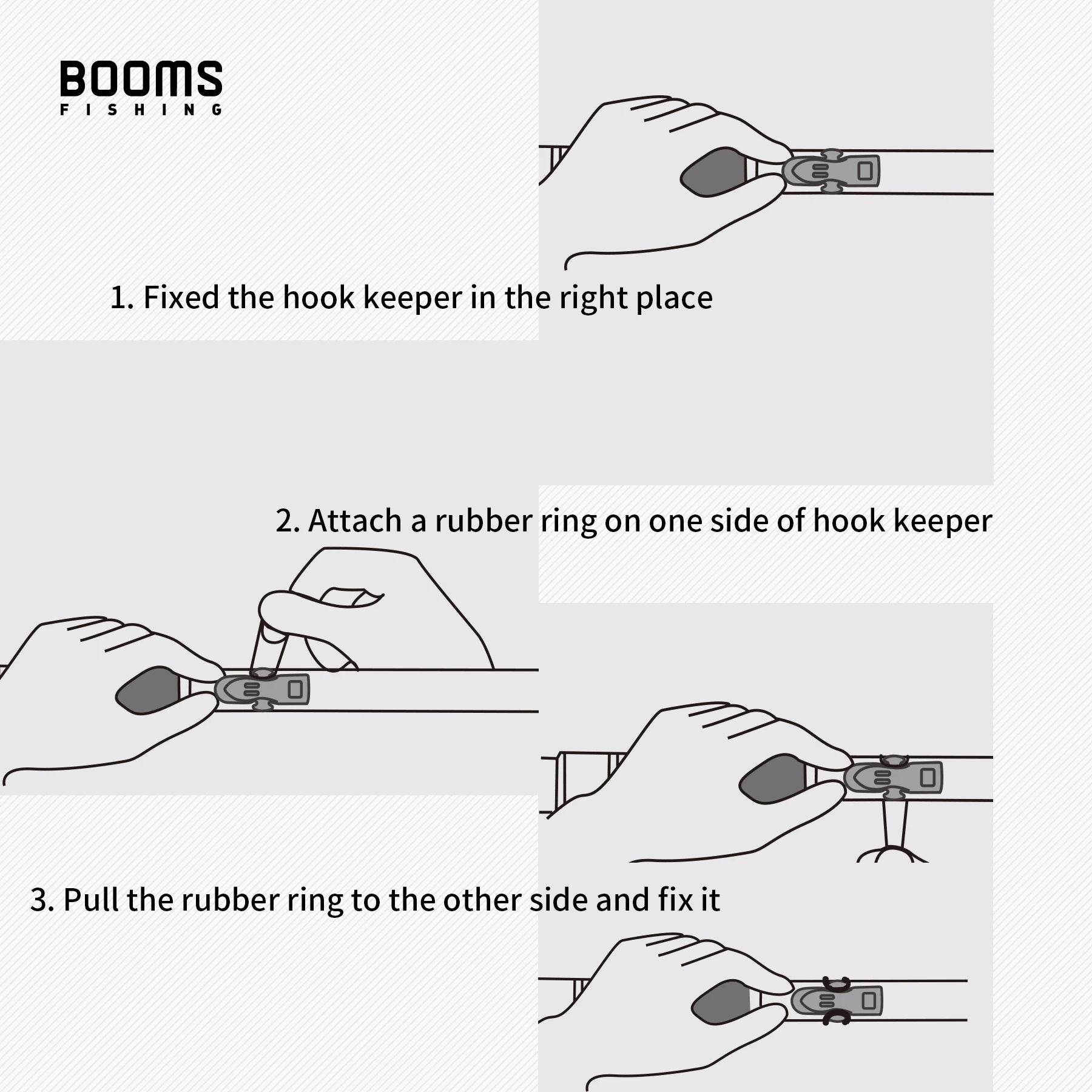 BOOMS
FISHING

1. Fixed the hook keeper in the right place

2. Attach a rubber ring on one side of hook keeper

3. Pull the rubber ring to the other side and fix it