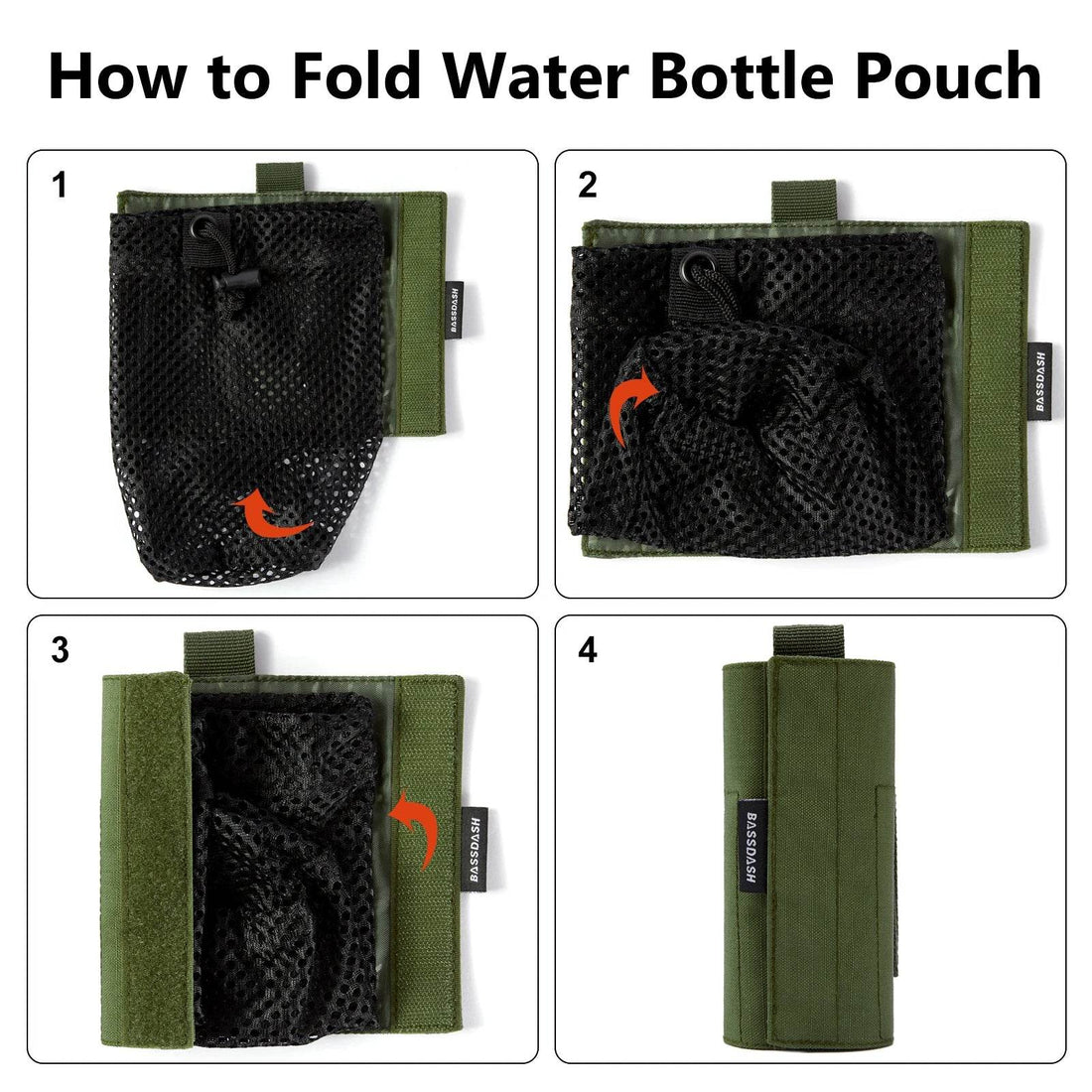 How to Fold Water Bottle Pouch

1

BASSDASH

2

BASSDASH

3

BASSDASH

4

BASSDASH