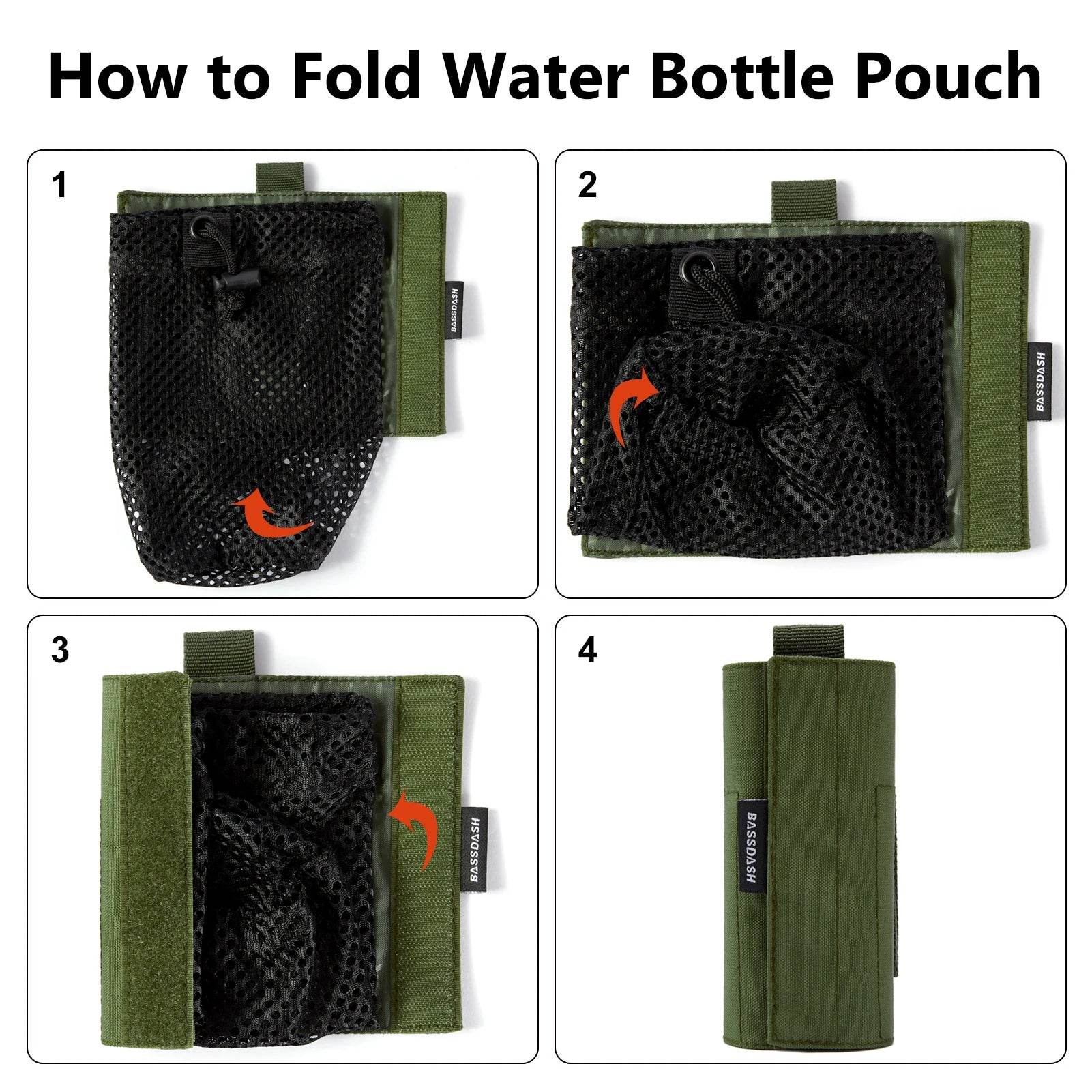 How to Fold Water Bottle Pouch

1

BASSDASH

2

BASSDASH

3

BASSDASH

4

BASSDASH