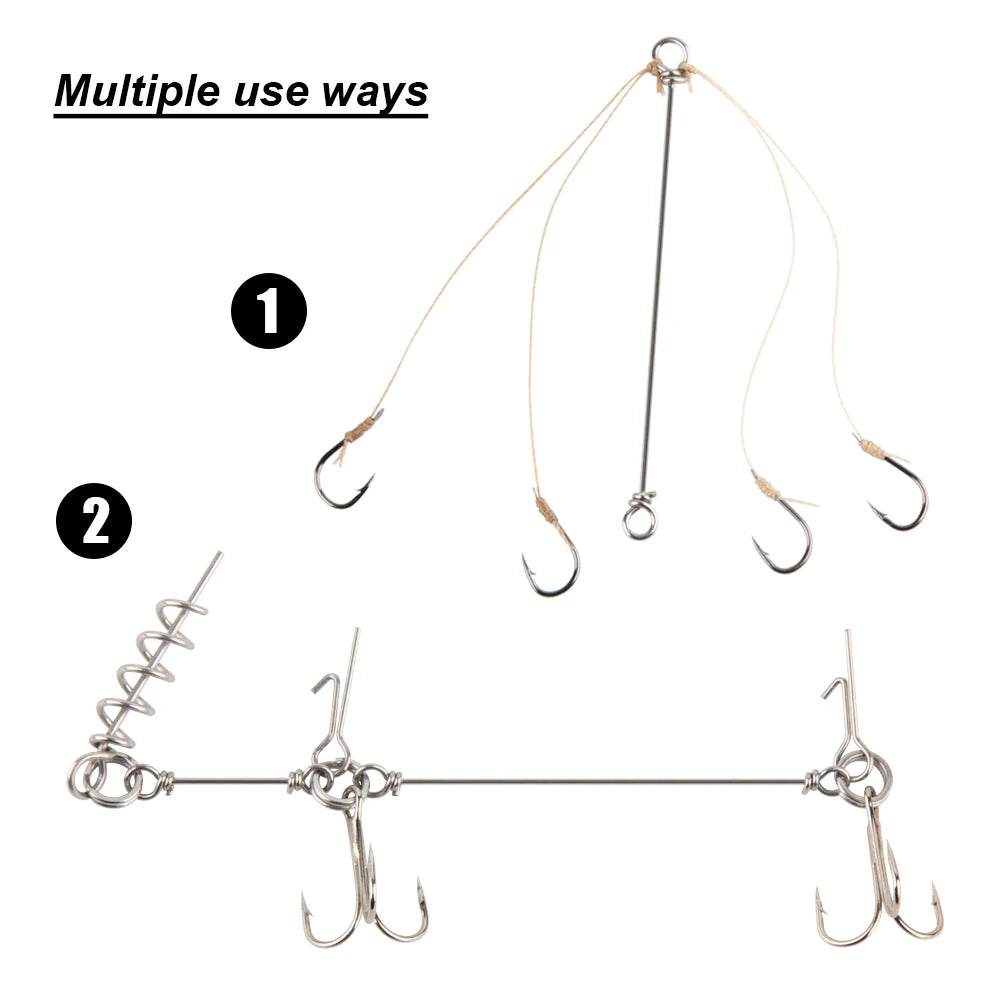 Multiple use ways

1

2