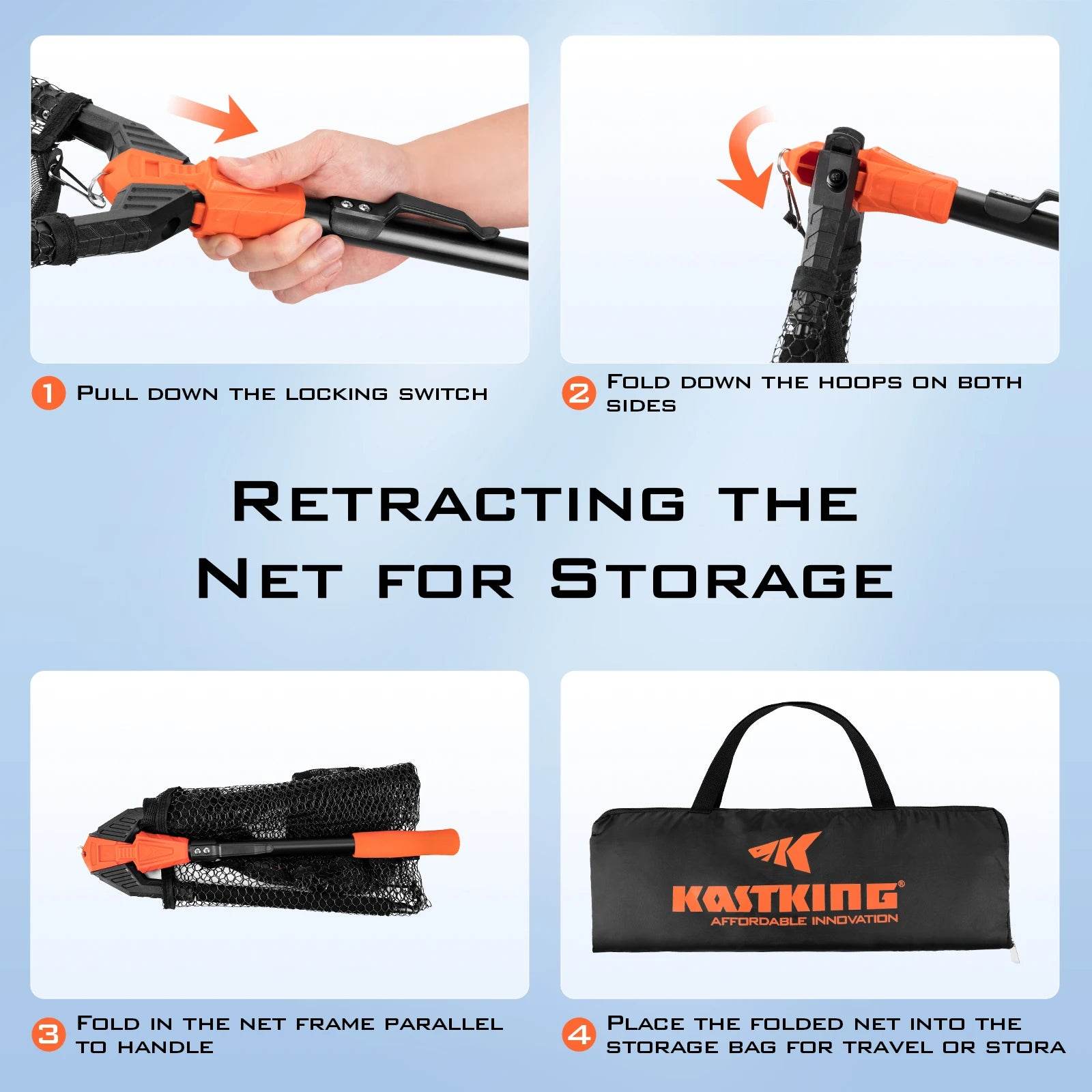 1 Pull down the locking switch

2 Fold down the hoops on both sides

Retracting the Net for Storage

KastKing®
AFFORDABLE INNOVATION

3 Fold in the net frame parallel to handle

4 Place the folded net into the storage bag for travel or stora