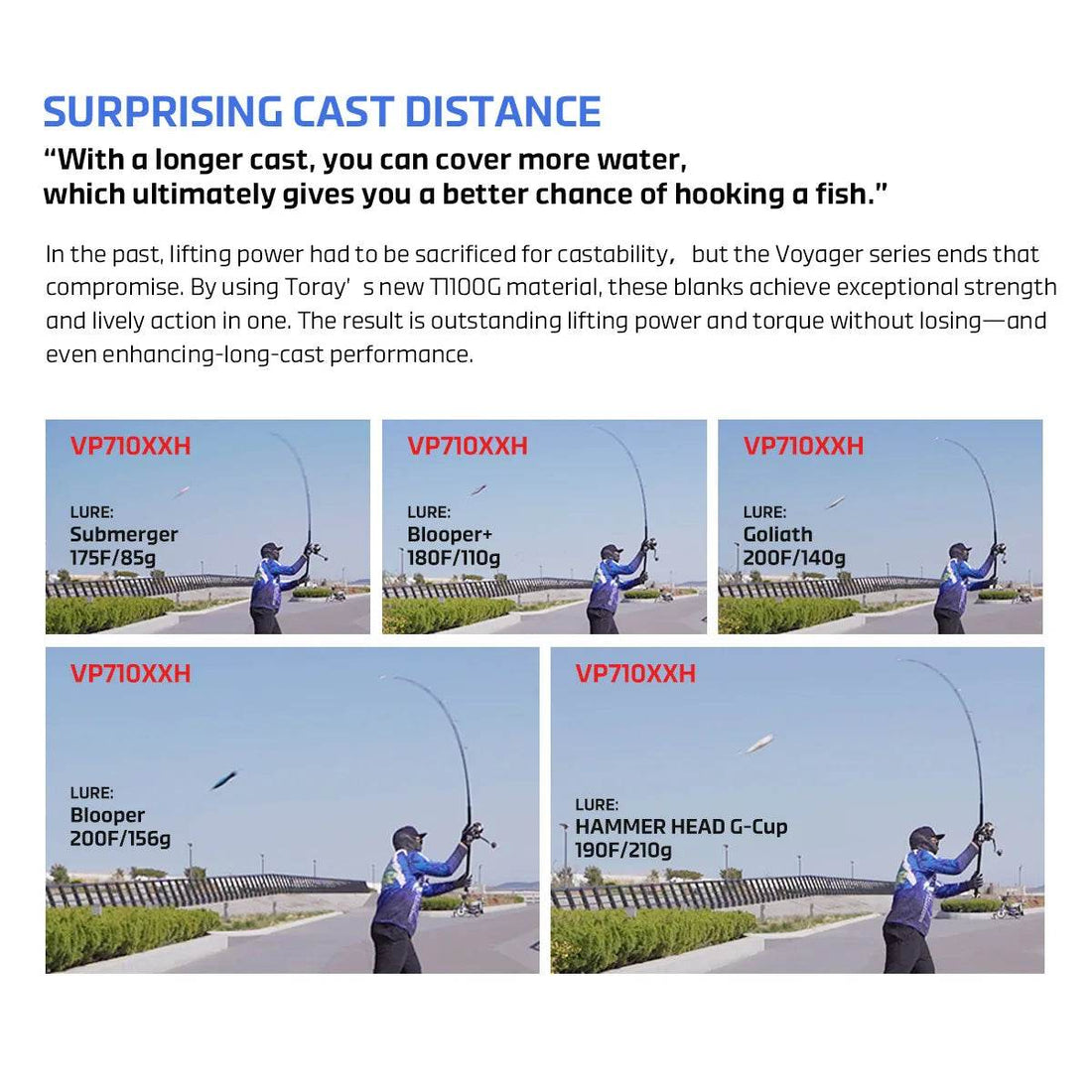 SURPRISING CAST DISTANCE

“With a longer cast, you can cover more water, which ultimately gives you a better chance of hooking a fish.”

In the past, lifting power had to be sacrificed for castability, but the Voyager series ends that compromise. By using Toray’s new T1100G material, these blanks achieve exceptional strength and lively action in one. The result is outstanding lifting power and torque without losing—and even enhancing-long-cast performance.

VP710XXH
LURE:
Submerger
175F/85g

VP710XXH
LURE:
Blooper+
180F/110g

VP710XXH
LURE:
Goliath
200F/140g

VP710XXH
LURE:
Blooper
200F/156g

VP710XXH
LURE:
HAMMER HEAD G-Cup
190F/210g