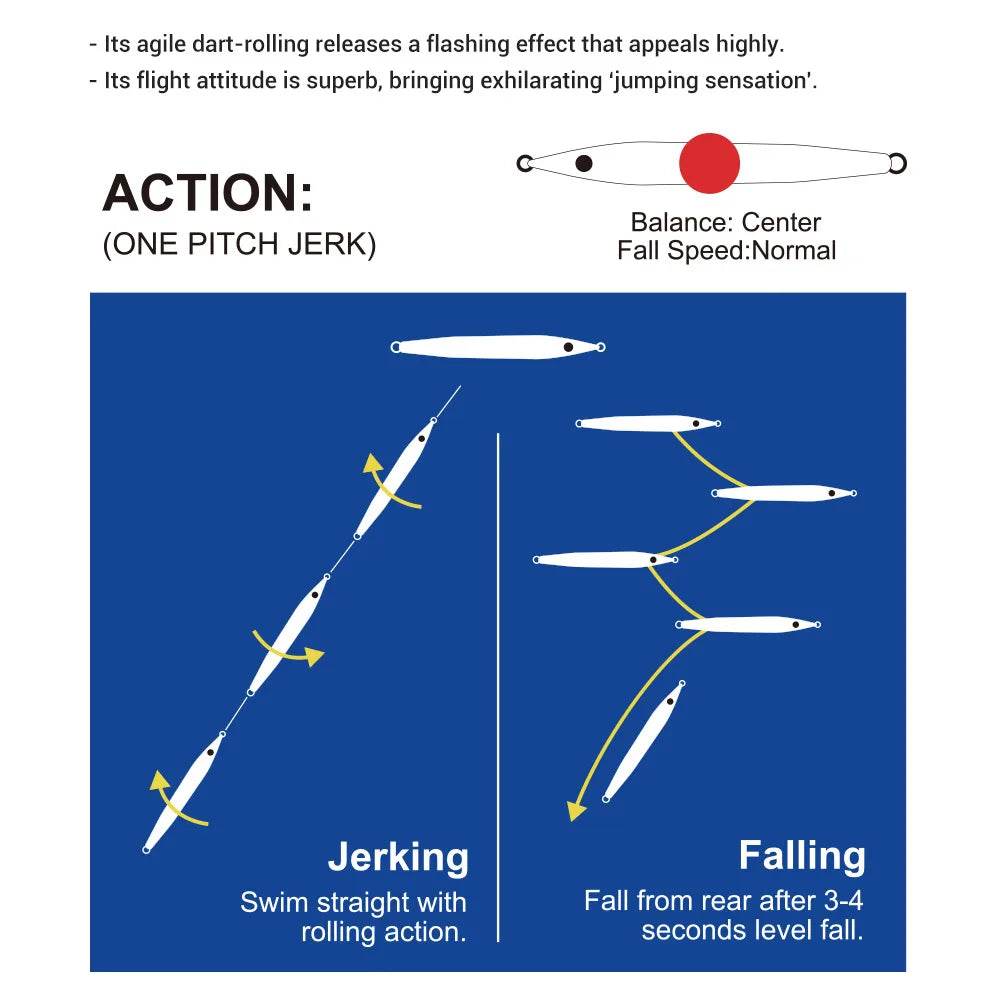 - Its agile dart-rolling releases a flashing effect that appeals highly.
- Its flight attitude is superb, bringing exhilarating 'jumping sensation'.

ACTION:
(ONE PITCH JERK)

Balance: Center
Fall Speed:Normal

Jerking
Swim straight with rolling action.

Falling
Fall from rear after 3-4 seconds level fall.